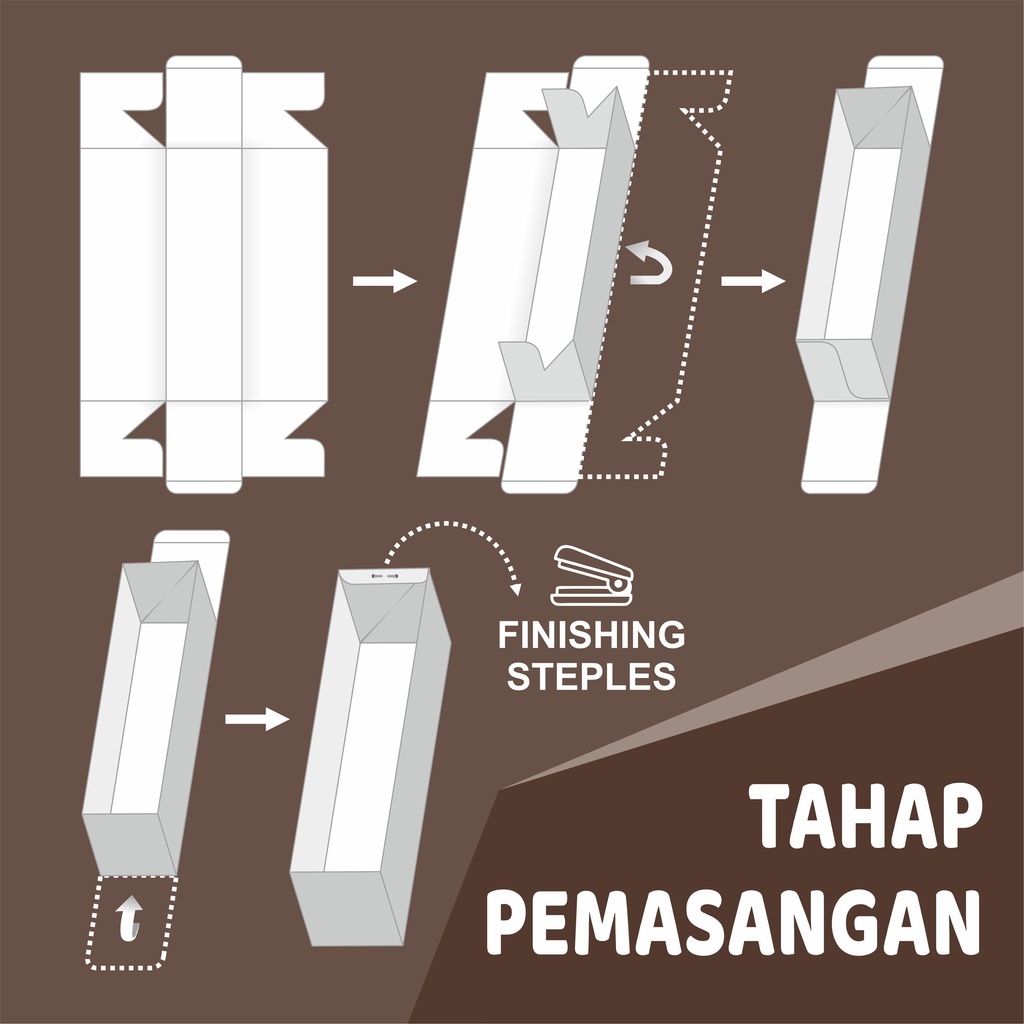 FINISHING STEPLES

TAHAP PEMASANGAN