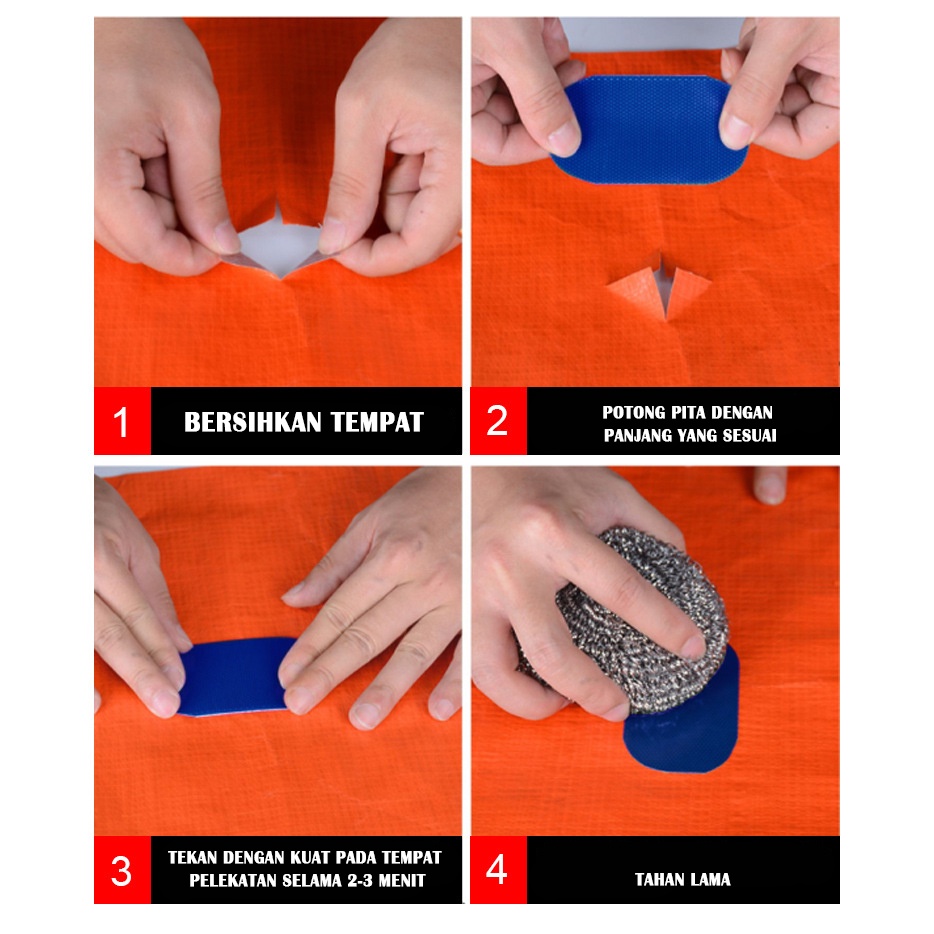 1 BERSIHKAN TEMPAT

2 POTONG PITA DENGAN PANJANG YANG SESUAI

3 TEKAN DENGAN KUAT PADA TEMPAT PELEKATAN SELAMA 2-3 MENIT

4 TAHAN LAMA