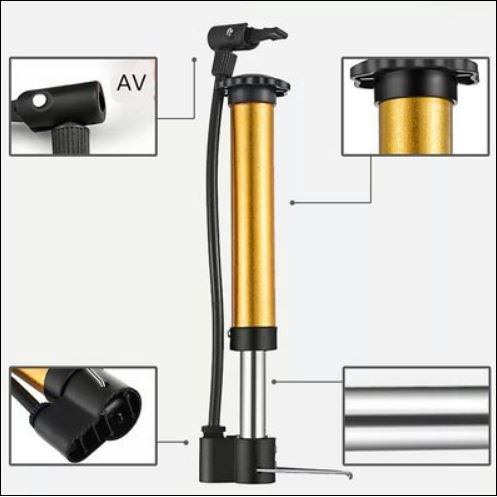 AV