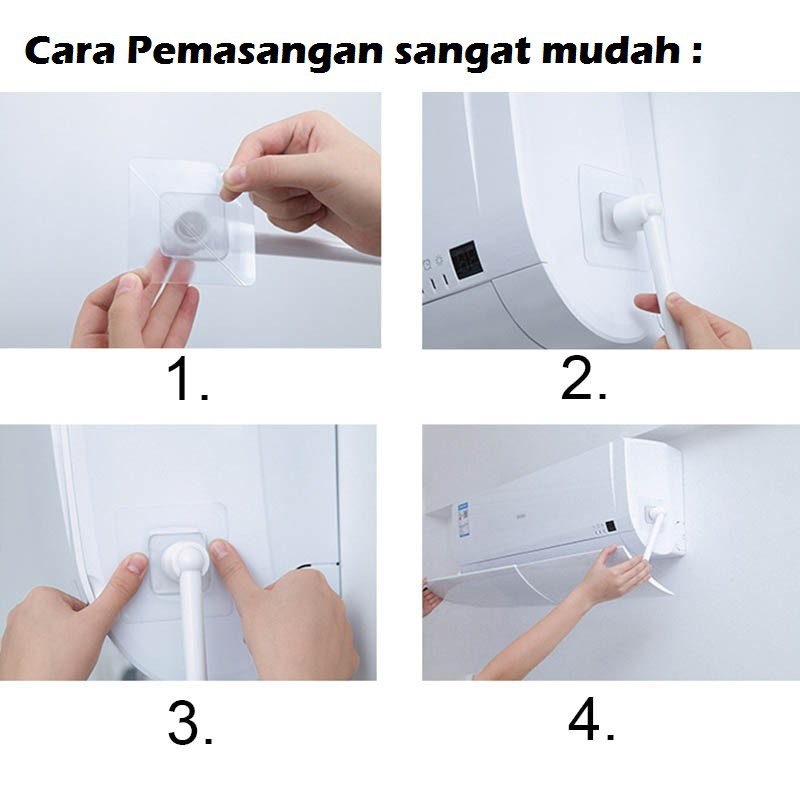 Cara Pemasangan sangat mudah :

1.

2.

3.

4.