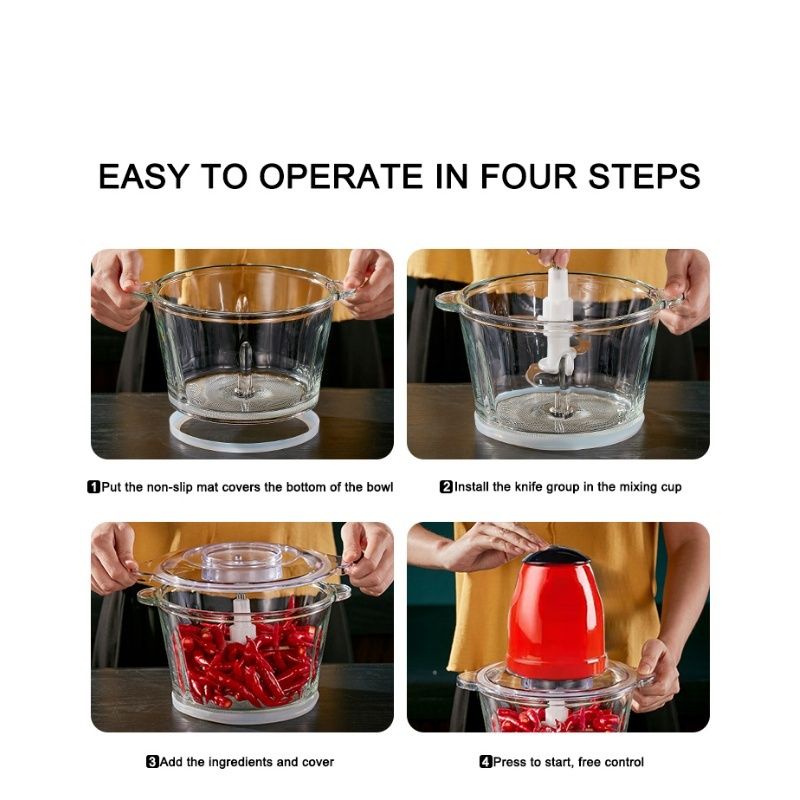 EASY TO OPERATE IN FOUR STEPS

1 Put the non-slip mat covers the bottom of the bowl

2 Install the knife group in the mixing cup

3 Add the ingredients and cover

4 Press to start, free control