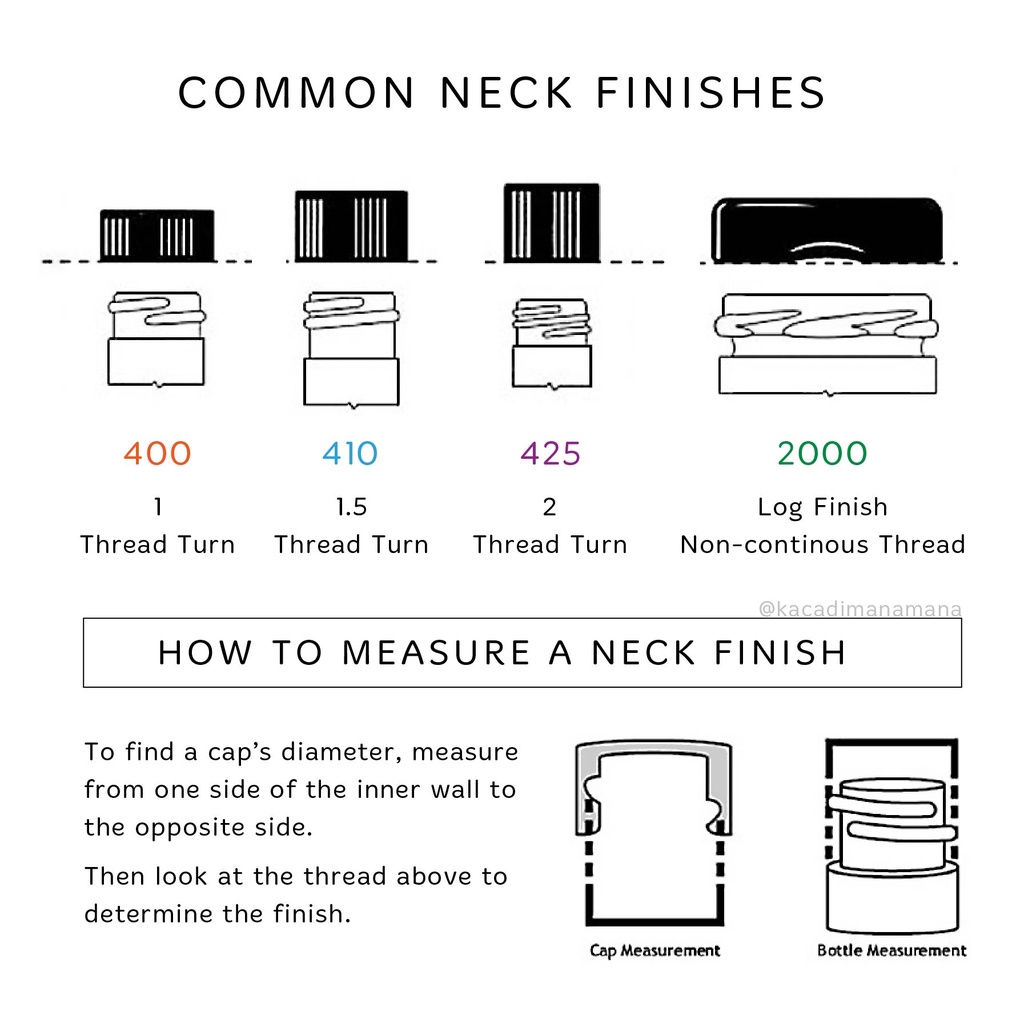 COMMON NECK FINISHES

400
1
Thread Turn

410
1.5
Thread Turn

425
2
Thread Turn

2000
Log Finish
Non-continous Thread

@kacadimanamana

HOW TO MEASURE A NECK FINISH

To find a cap's diameter, measure from one side of the inner wall to the opposite side.

Then look at the thread above to determine the finish.

Cap Measurement

Bottle Measurement