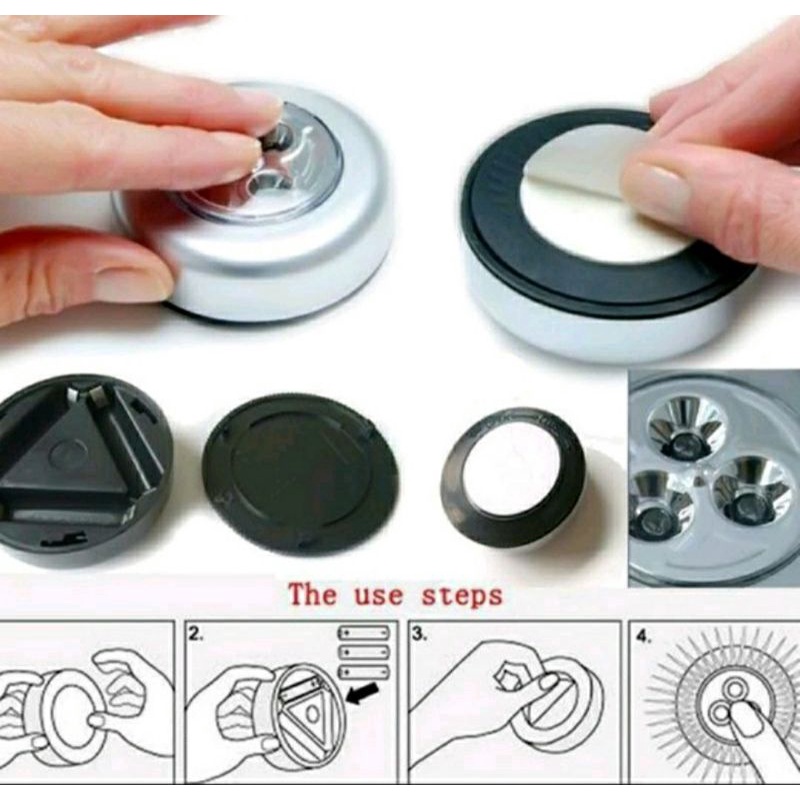 The use steps

2.

3.

4.