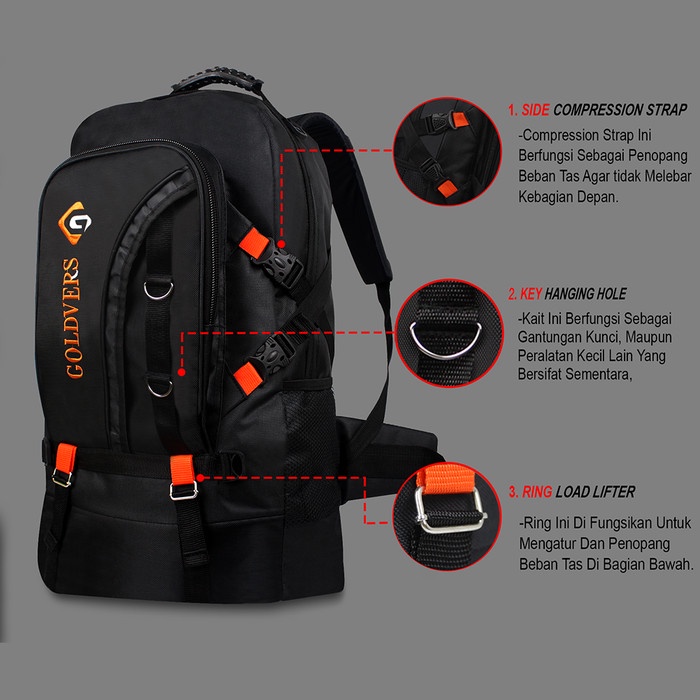 GOLDVERS

1. SIDE COMPRESSION STRAP

-Compression Strap Ini Berfungsi Sebagai Penopang Beban Tas Agar tidak Melebar Kebagian Depan.

2. KEY HANGING HOLE

-Kait Ini Berfungsi Sebagai Gantungan Kunci, Maupun Peralatan Kecil Lain Yang Bersifat Sementara,

3. RING LOAD LIFTER

-Ring Ini Di Fungsikan Untuk Mengatur Dan Penopang Beban Tas Di Bagian Bawah.