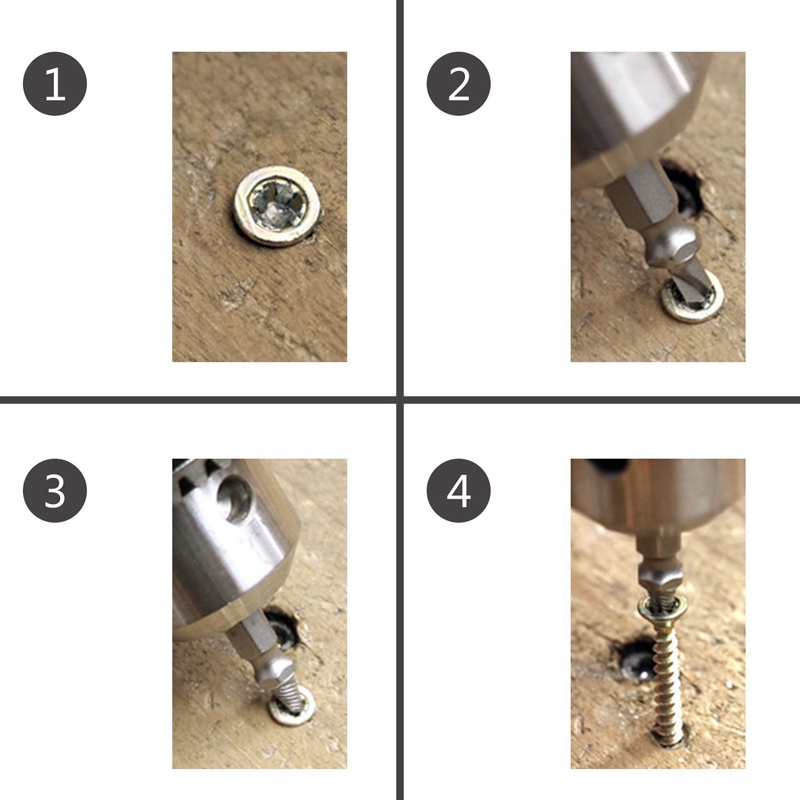 1

2

3

4