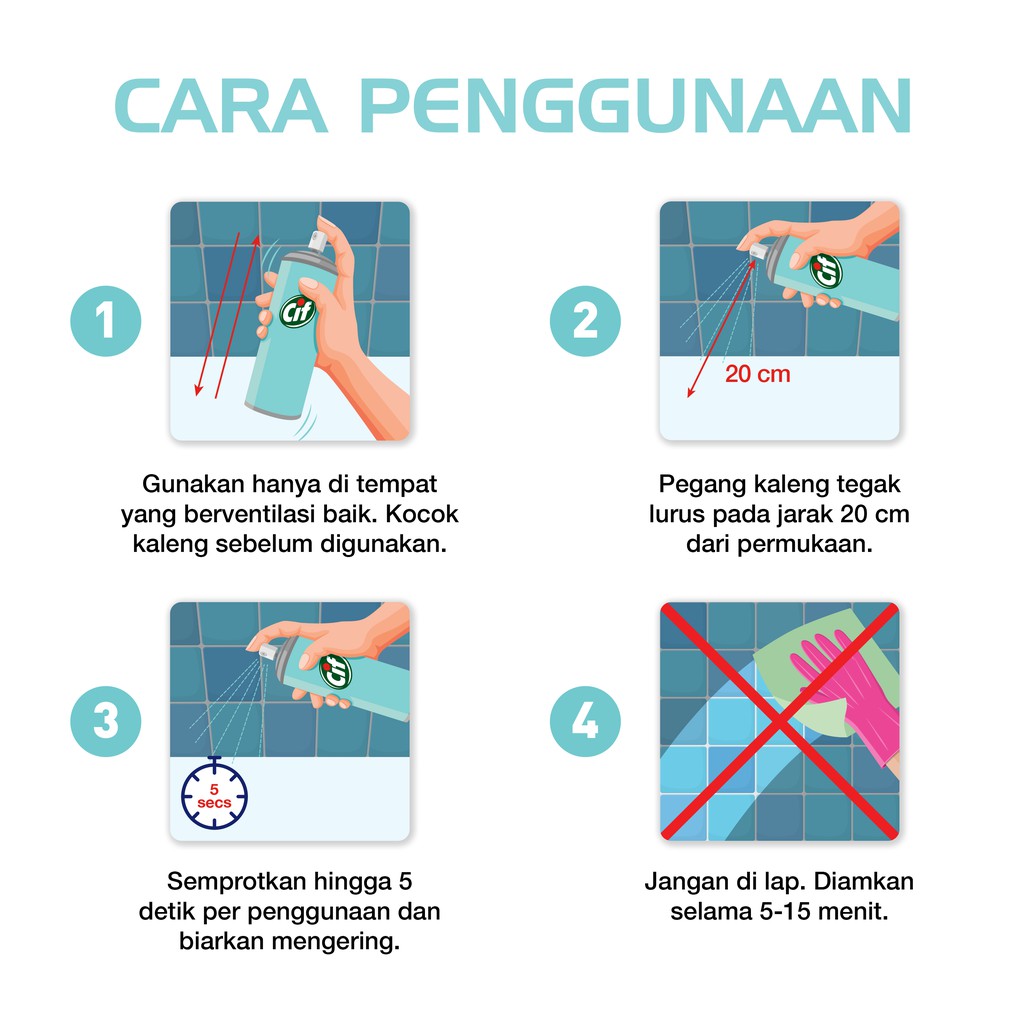 CARA PENGGUNAAN

1

Cif

Gunakan hanya di tempat yang berventilasi baik. Kocok kaleng sebelum digunakan.

2

Cif

20 cm

Pegang kaleng tegak lurus pada jarak 20 cm dari permukaan.

3

Cif

5 secs

Semprotkan hingga 5 detik per penggunaan dan biarkan mengering.

4

Jangan di lap. Diamkan selama 5-15 menit.