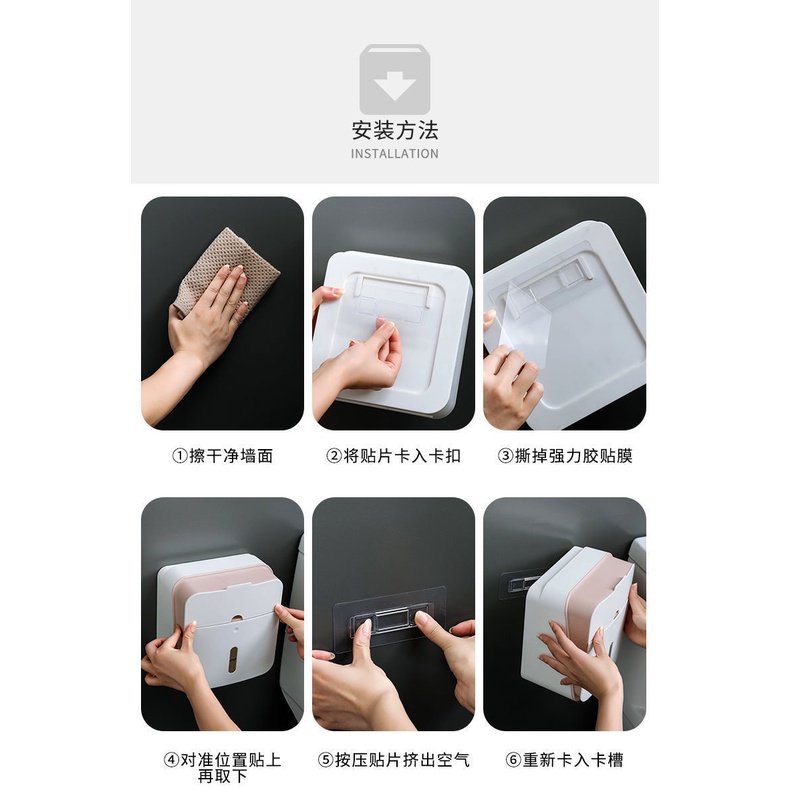 安装方法
INSTALLATION

①擦干净墙面

②将贴片卡入卡扣

③撕掉强力胶贴膜

④对准位置贴上再取下

⑤按压贴片挤出空气

⑥重新卡入卡槽