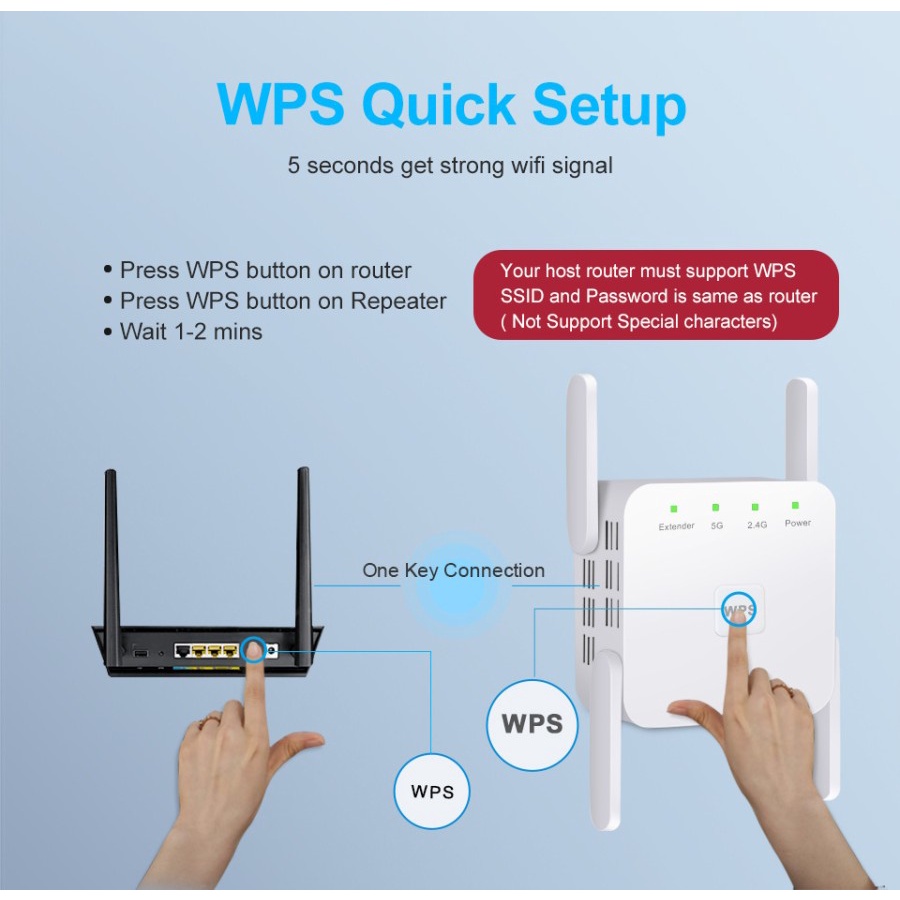 WPS Quick Setup

5 seconds get strong wifi signal

• Press WPS button on router
• Press WPS button on Repeater
• Wait 1-2 mins

Your host router must support WPS
SSID and Password is same as router
( Not Support Special characters)

Extender 5G 2.4G Power

One Key Connection

WPS

WPS

WPS