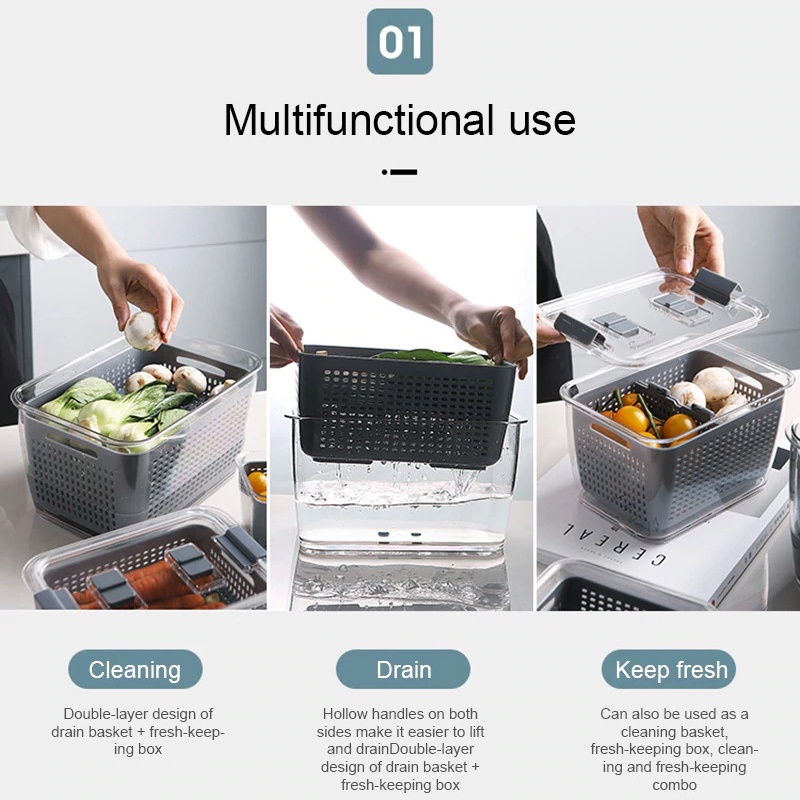 01

Multifunctional use

CEREAL

Cleaning

Double-layer design of drain basket + fresh-keeping box

Drain

Hollow handles on both sides make it easier to lift and drainDouble-layer design of drain basket + fresh-keeping box

Keep fresh

Can also be used as a cleaning basket, fresh-keeping box, cleaning and fresh-keeping combo