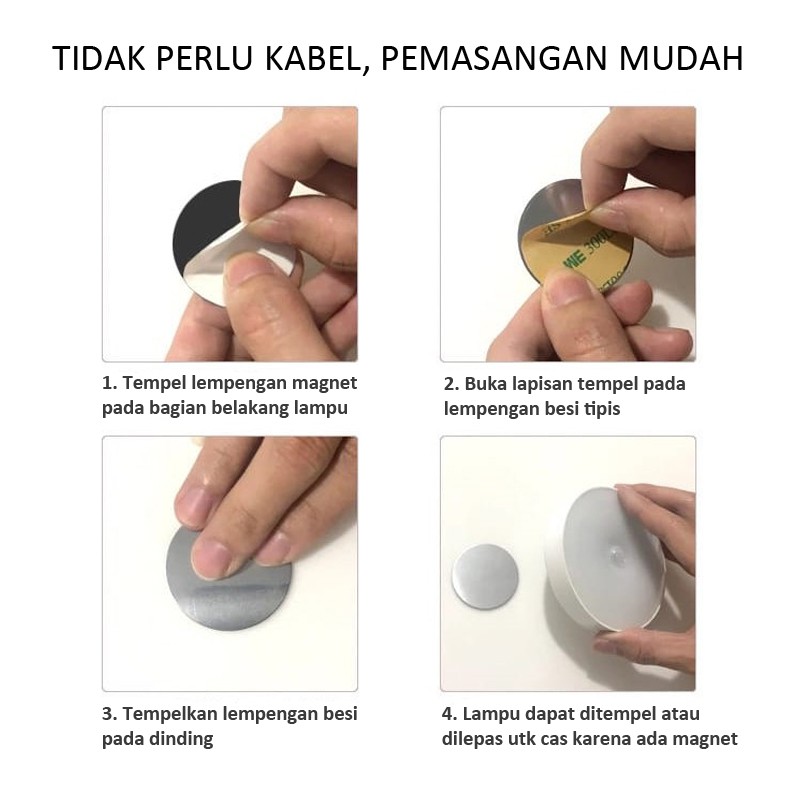 TIDAK PERLU KABEL, PEMASANGAN MUDAH

1. Tempel lempengan magnet pada bagian belakang lampu

2. Buka lapisan tempel pada lempengan besi tipis

3. Tempelkan lempengan besi pada dinding

4. Lampu dapat ditempel atau dilepas utk cas karena ada magnet