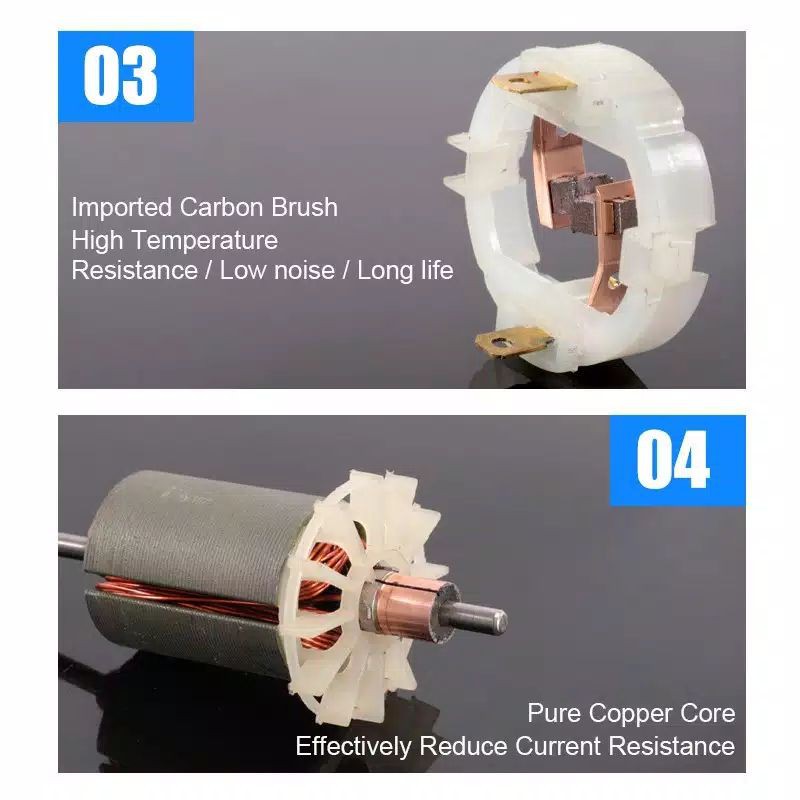 03

Imported Carbon Brush
High Temperature
Resistance / Low noise / Long life

04

Pure Copper Core
Effectively Reduce Current Resistance