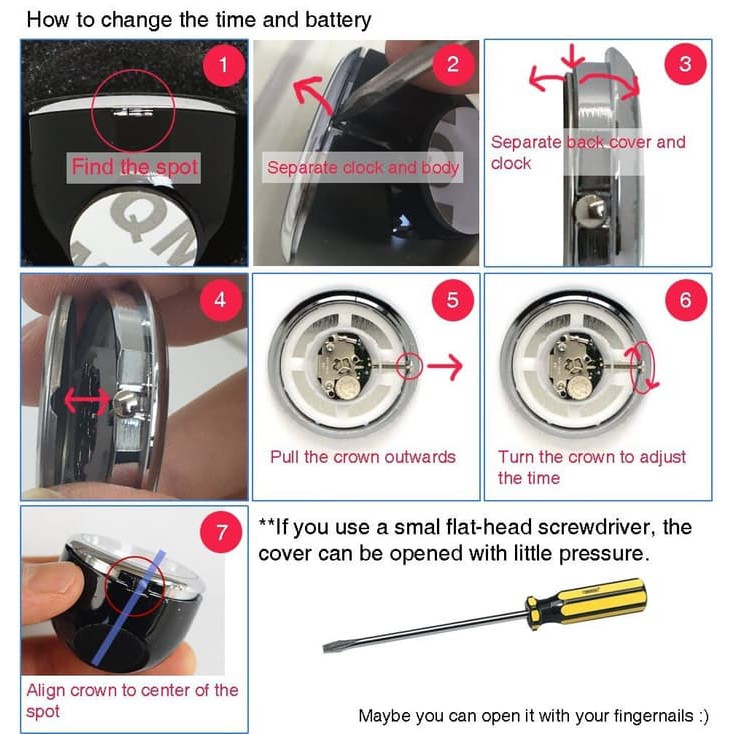 How to change the time and battery

1

Find the spot

2

Separate clock and body

3

Separate back cover and clock

4

5

Pull the crown outwards

6

Turn the crown to adjust the time

7

Align crown to center of the spot

**If you use a smal flat-head screwdriver, the cover can be opened with little pressure.

Maybe you can open it with your fingernails :)