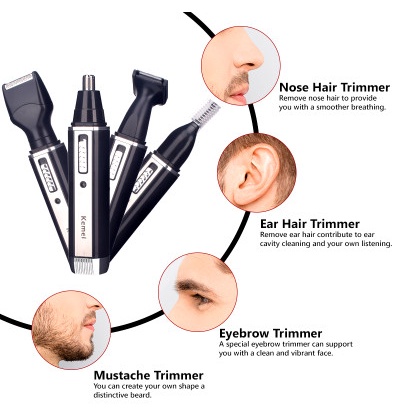 Kemei

Nose Hair Trimmer
Remove nose hair to provide you with a smoother breathing.

Ear Hair Trimmer
Remove ear hair contribute to ear cavity cleaning and your own listening.

Eyebrow Trimmer
A special eyebrow trimmer can support you with a clean and vibrant face.

Mustache Trimmer
You can create your own shape a distinctive beard.