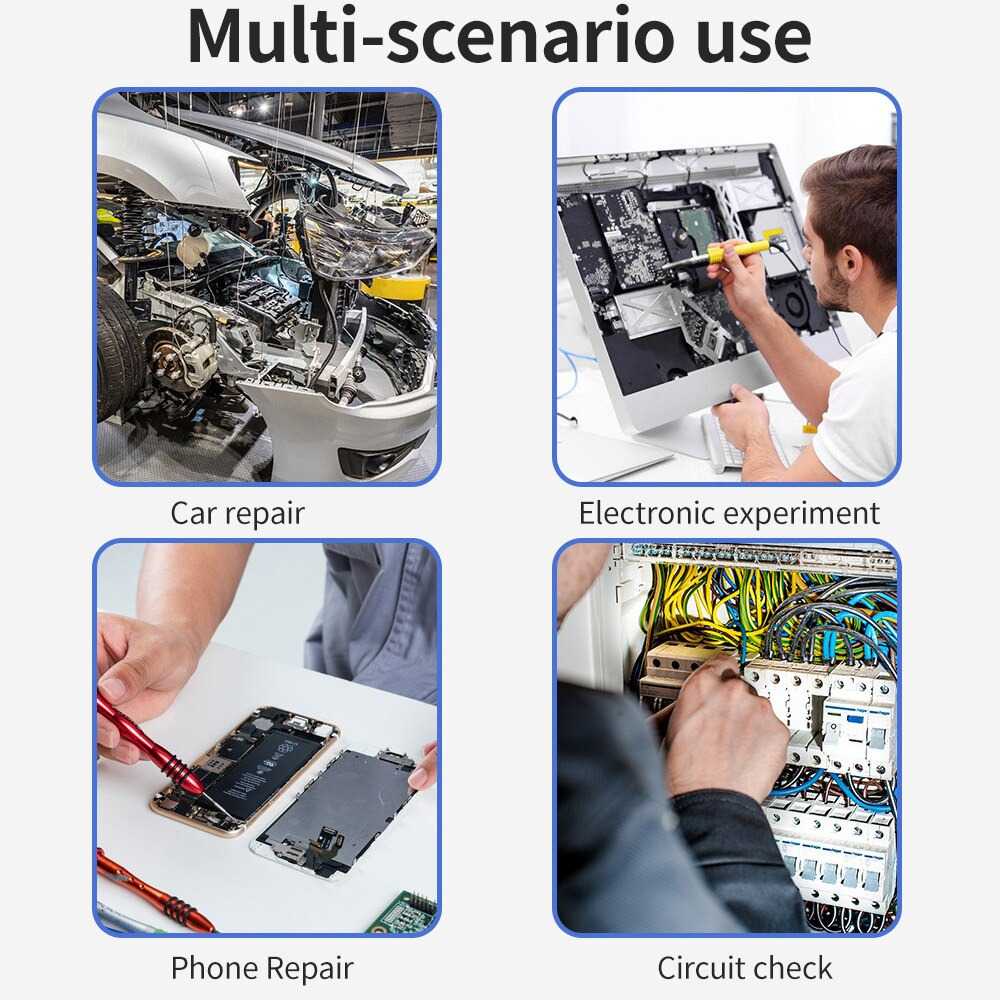 Multi-scenario use

Car repair

Electronic experiment

Phone Repair

Circuit check