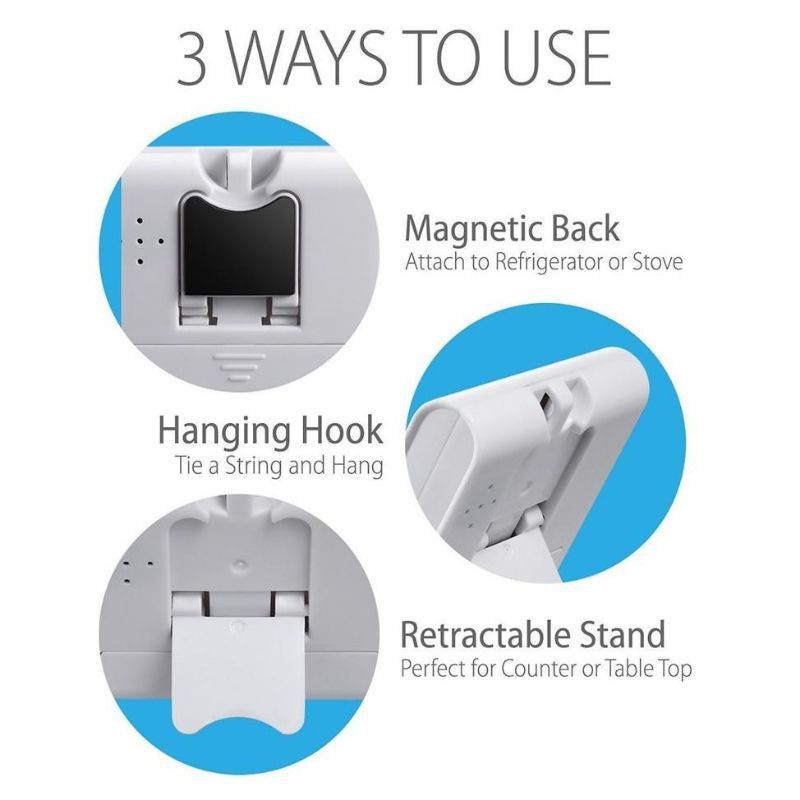 3 WAYS TO USE

Magnetic Back
Attach to Refrigerator or Stove

Hanging Hook
Tie a String and Hang

Retractable Stand
Perfect for Counter or Table Top