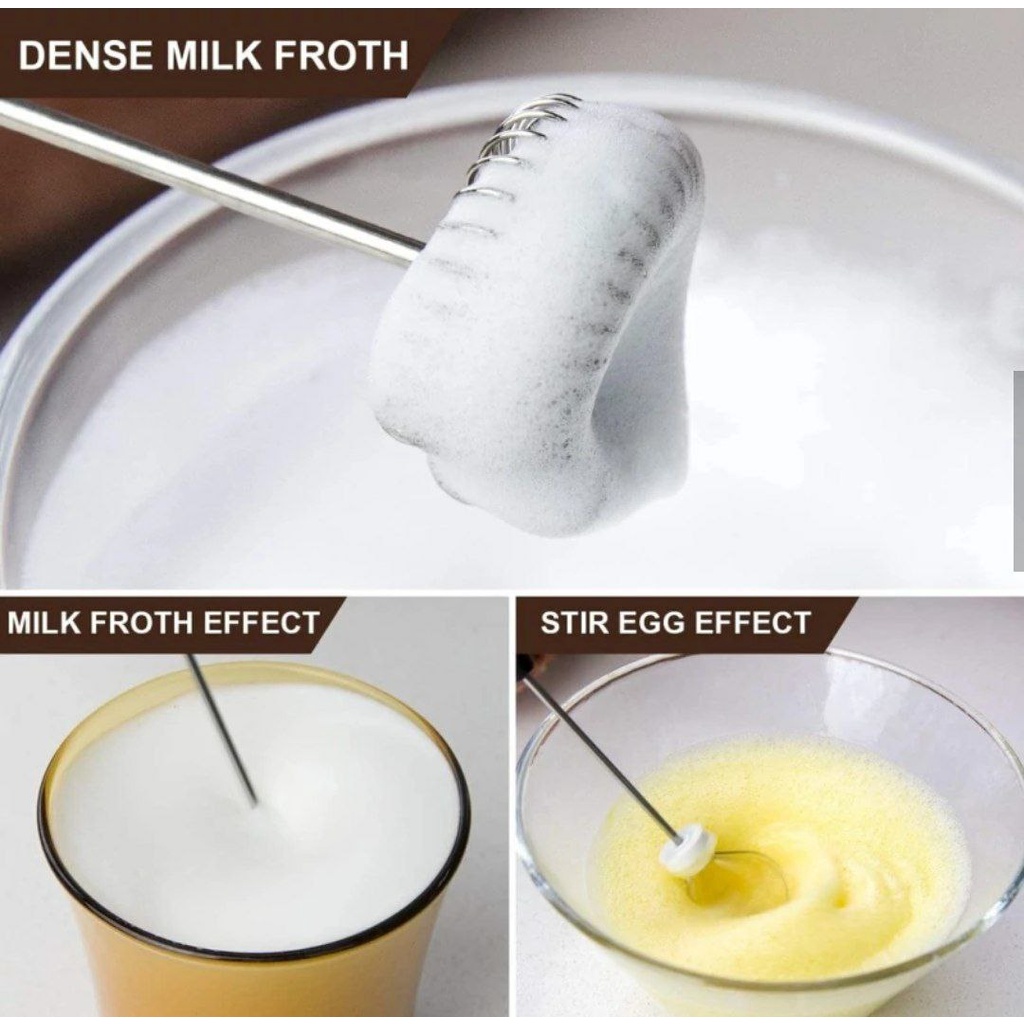 DENSE MILK FROTH

MILK FROTH EFFECT

STIR EGG EFFECT