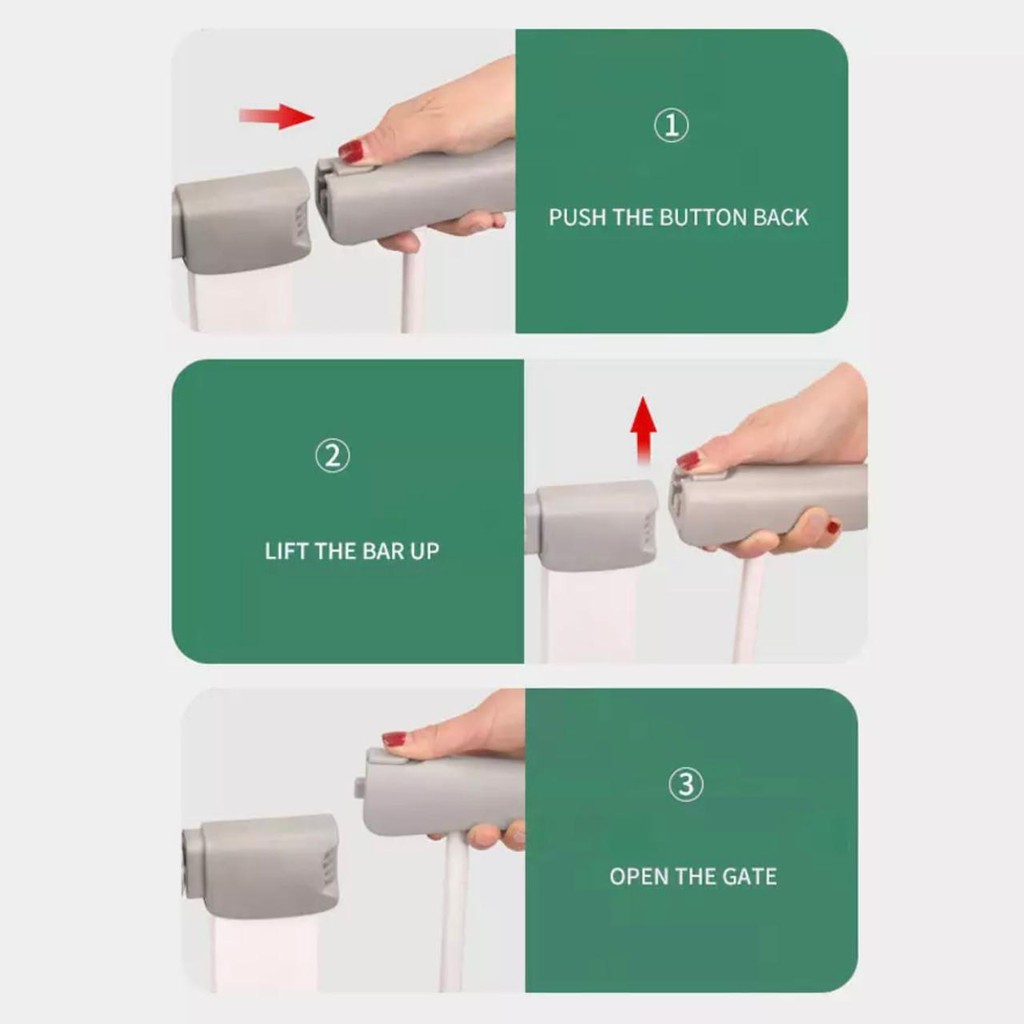 ①

PUSH THE BUTTON BACK

②

LIFT THE BAR UP

③

OPEN THE GATE