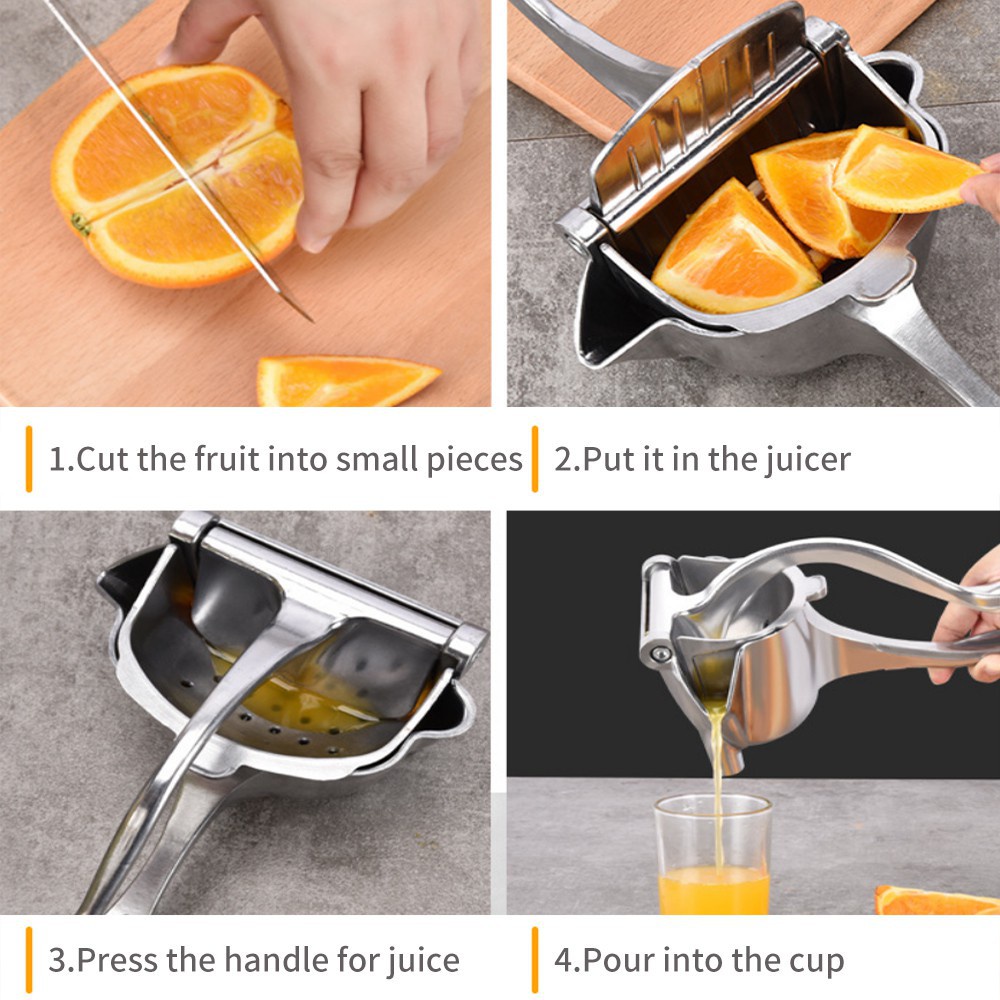 1.Cut the fruit into small pieces

2.Put it in the juicer

3.Press the handle for juice

4.Pour into the cup