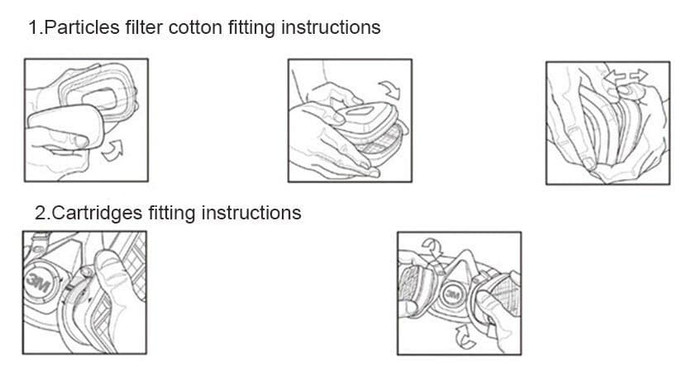 1.Particles filter cotton fitting instructions

2.Cartridges fitting instructions

3M

3M