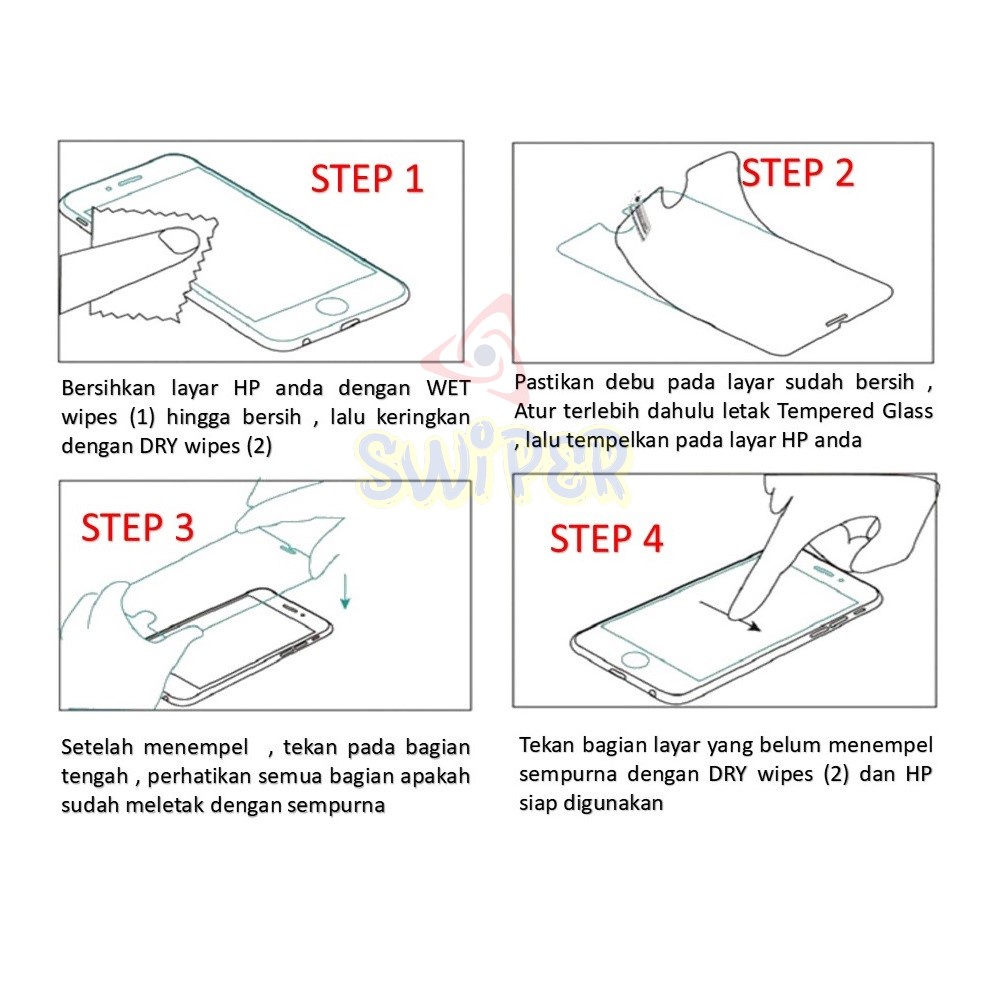 STEP 1

Bersihkan layar HP anda dengan WET wipes (1) hingga bersih , lalu keringkan dengan DRY wipes (2)

STEP 2

Pastikan debu pada layar sudah bersih , Atur terlebih dahulu letak Tempered Glass , lalu tempelkan pada layar HP anda

SWIPER

STEP 3

Setelah menempel , tekan pada bagian tengah , perhatikan semua bagian apakah sudah meletak dengan sempurna

STEP 4

Tekan bagian layar yang belum menempel sempurna dengan DRY wipes (2) dan HP siap digunakan