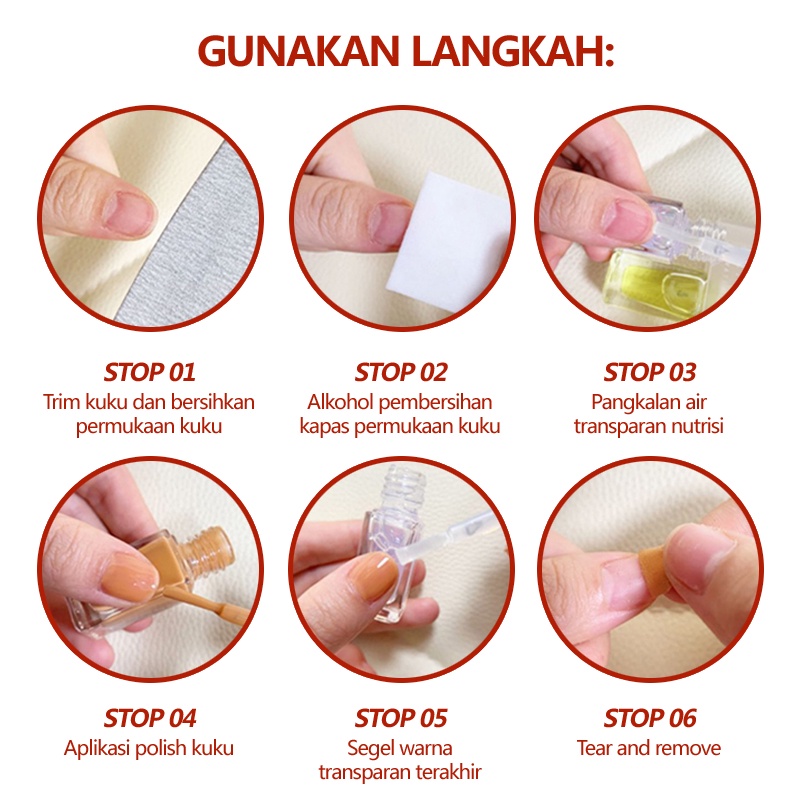 GUNAKAN LANGKAH:

STOP 01
Trim kuku dan bersihkan permukaan kuku

STOP 02
Alkohol pembersihan kapas permukaan kuku

STOP 03
Pangkalan air transparan nutrisi

STOP 04
Aplikasi polish kuku

STOP 05
Segel warna transparan terakhir

STOP 06
Tear and remove