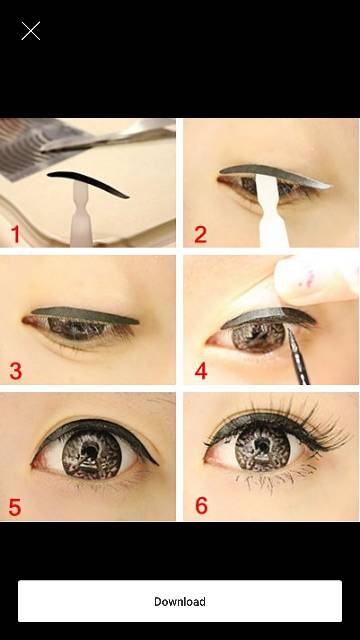 1
2
3
4
5
6
Download