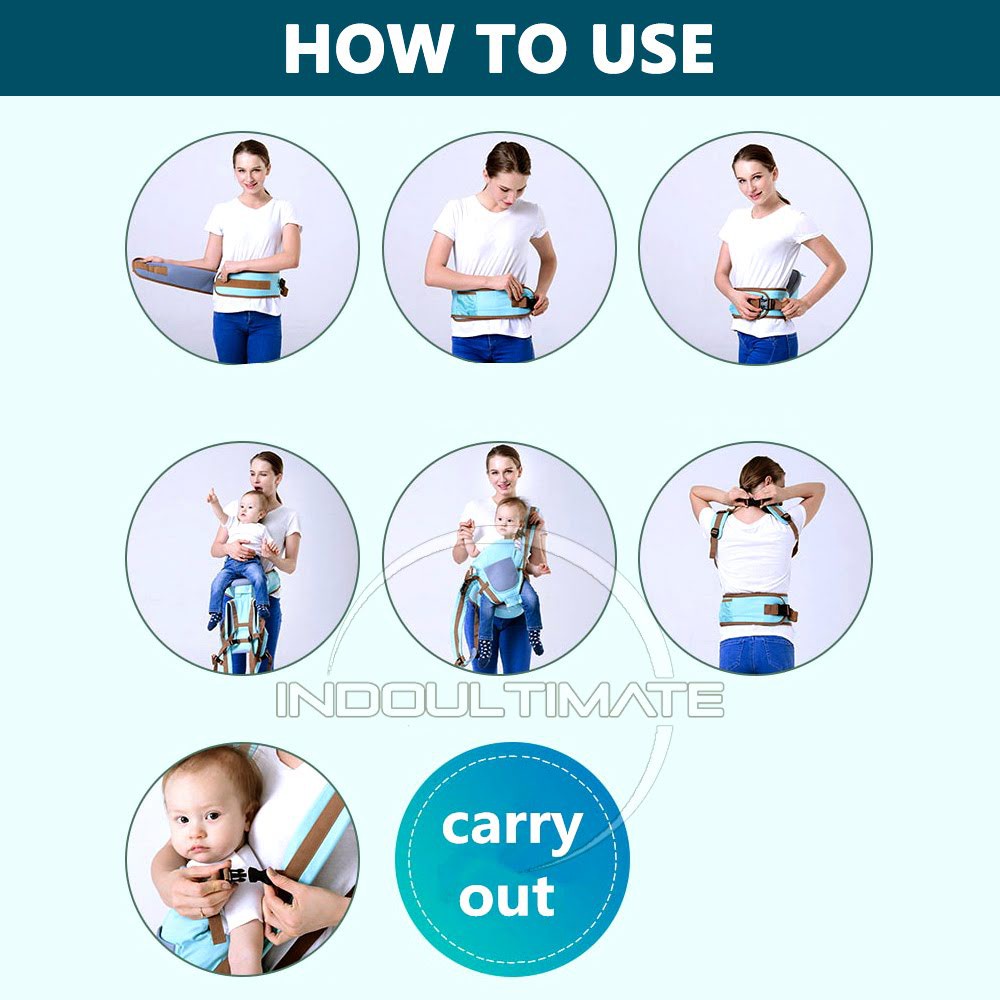 HOW TO USE

INDOULTIMATE

carry out