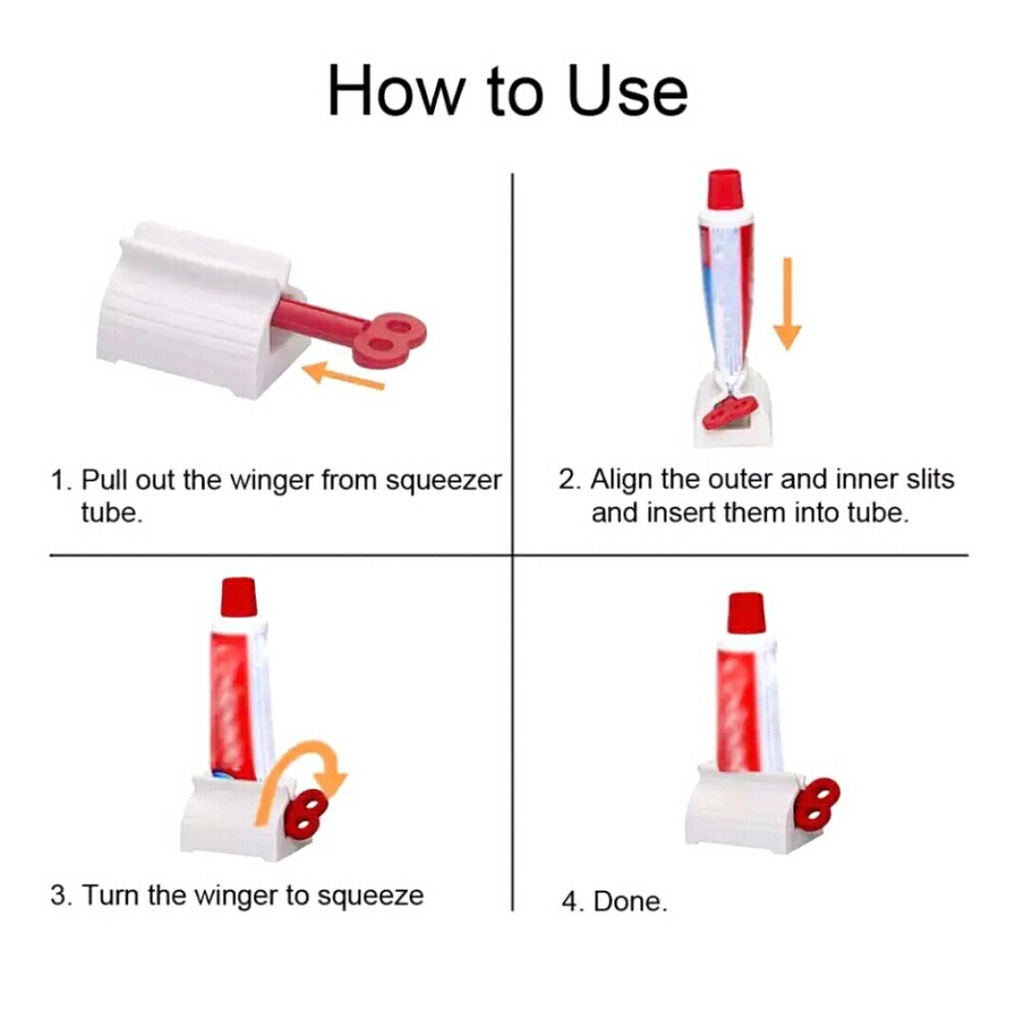 How to Use

1. Pull out the winger from squeezer tube.

2. Align the outer and inner slits and insert them into tube.

3. Turn the winger to squeeze

4. Done.