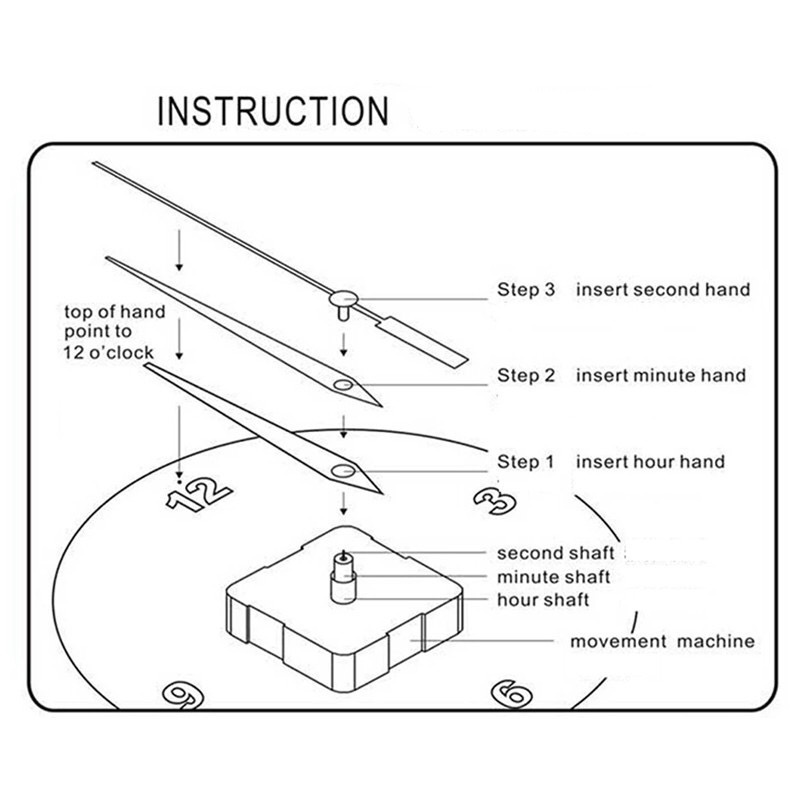 INSTRUCTION

top of hand point to 12 o'clock

Step 3 insert second hand

Step 2 insert minute hand

Step 1 insert hour hand

12

3

second shaft

minute shaft

hour shaft

movement machine

9

6