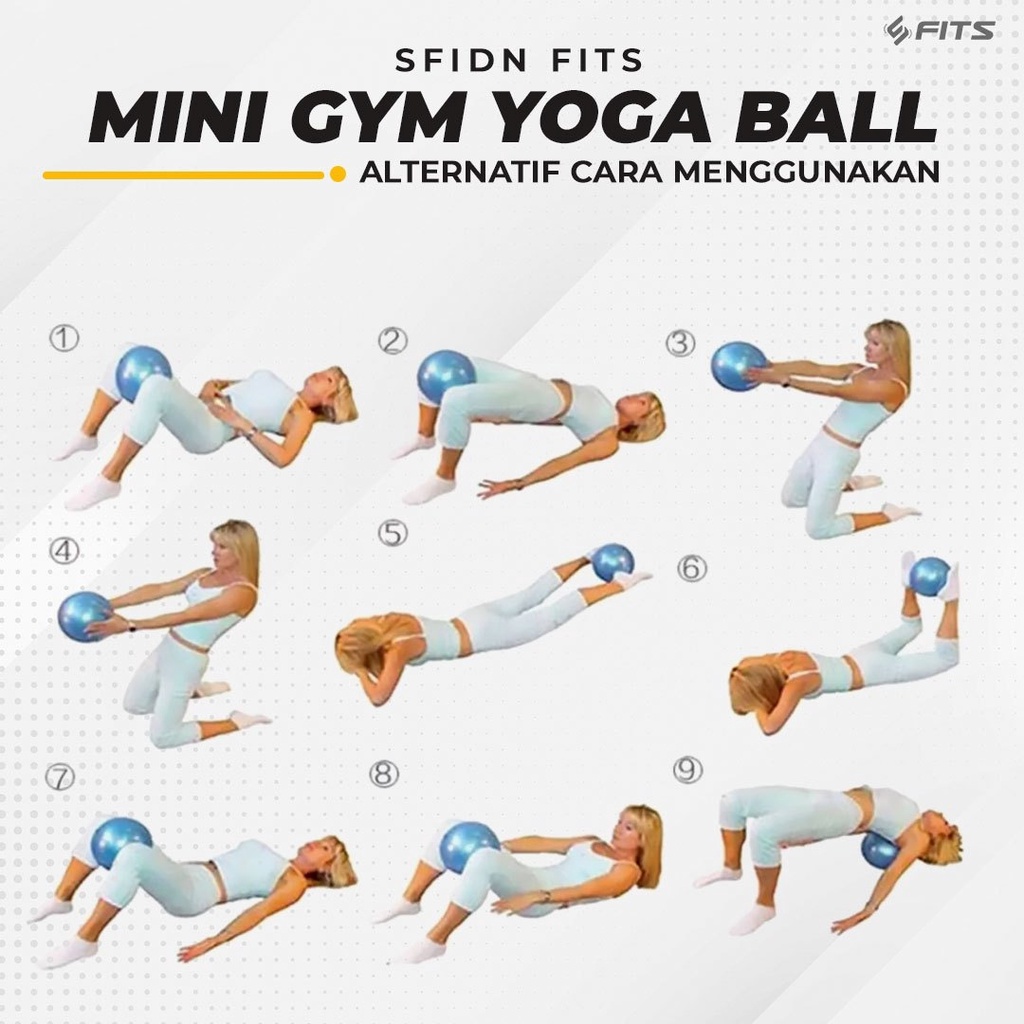 FITS

SFIDN FITS
MINI GYM YOGA BALL
ALTERNATIF CARA MENGGUNAKAN

①
②
③
④
⑤
⑥
⑦
⑧
⑨