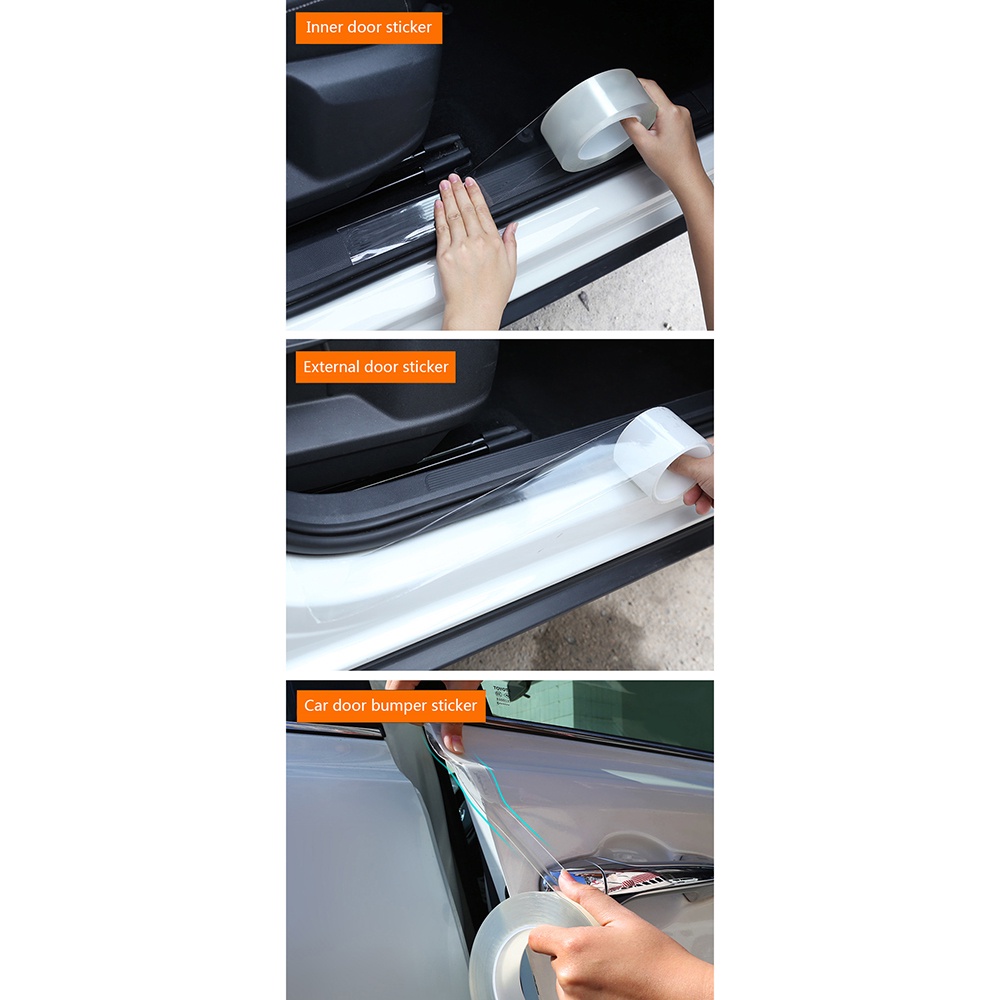 Inner door sticker

External door sticker

Car door bumper sticker