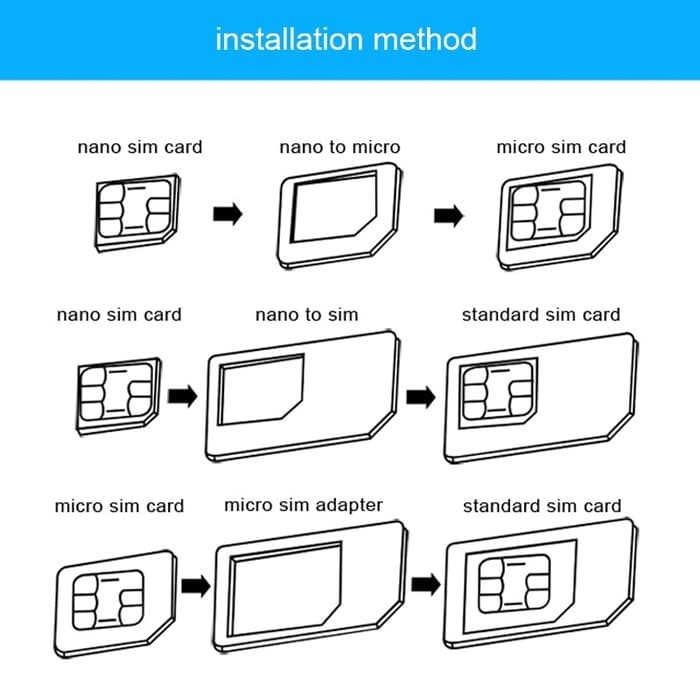 installation method

nano sim card

nano to micro

micro sim card

nano sim card

nano to sim

standard sim card

micro sim card

micro sim adapter

standard sim card