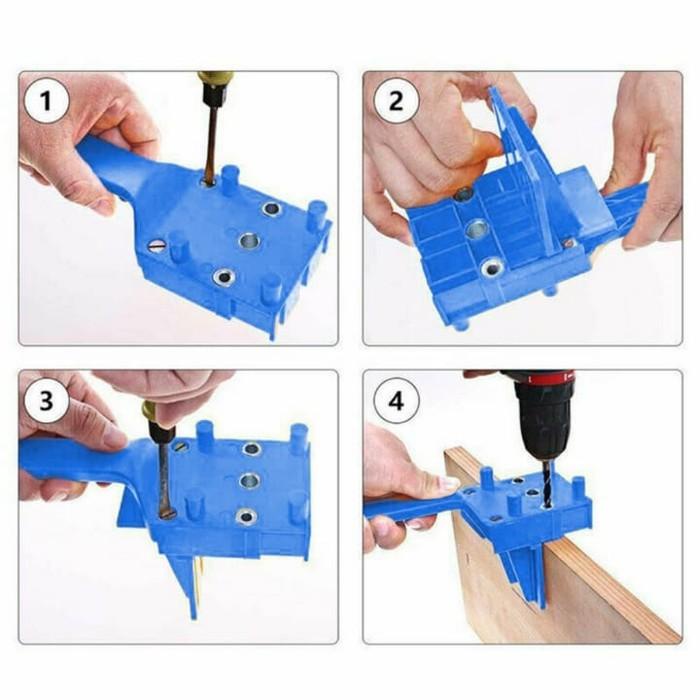 1

2

3

4