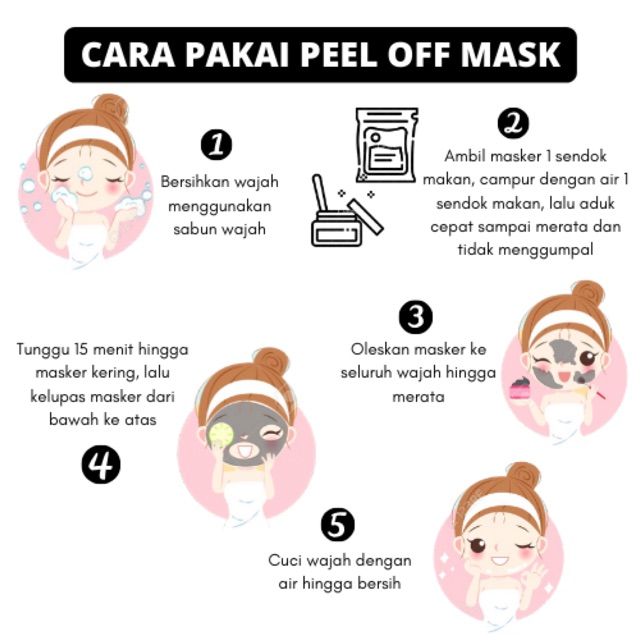 CARA PAKAI PEEL OFF MASK

1

Bersihkan wajah menggunakan sabun wajah

2

Ambil masker 1 sendok makan, campur dengan air 1 sendok makan, lalu aduk cepat sampai merata dan tidak menggumpal

3

Oleskan masker ke seluruh wajah hingga merata

Tunggu 15 menit hingga masker kering, lalu kelupas masker dari bawah ke atas

4

5

Cuci wajah dengan air hingga bersih