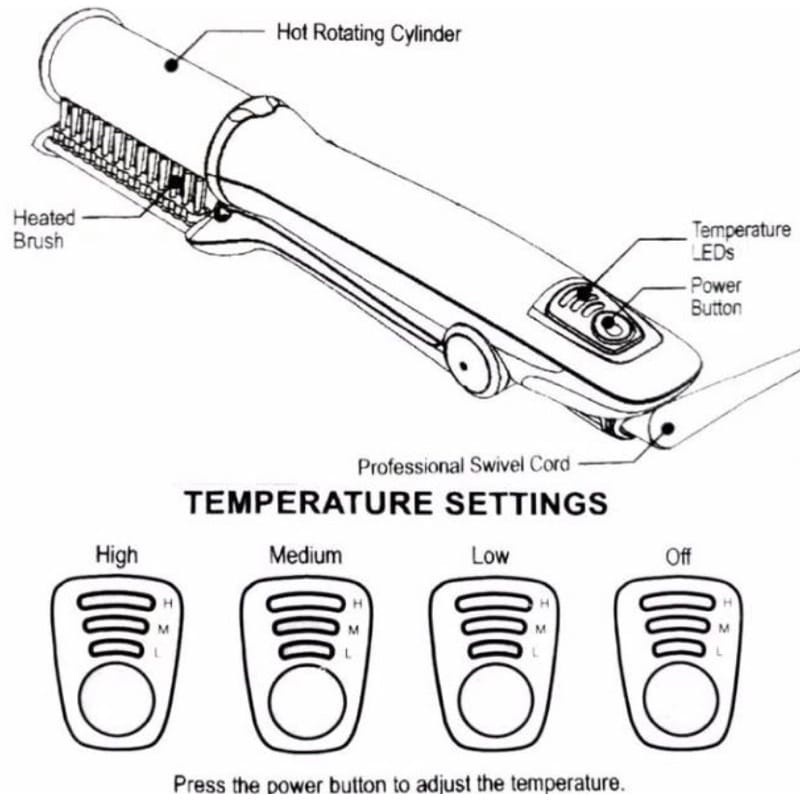 Hot Rotating Cylinder

Heated Brush

Temperature LEDs

Power Button

Professional Swivel Cord

TEMPERATURE SETTINGS

High
H
M
L

Medium
H
M
L

Low
H
M
L

Off
H
M
L

Press the power button to adjust the temperature.