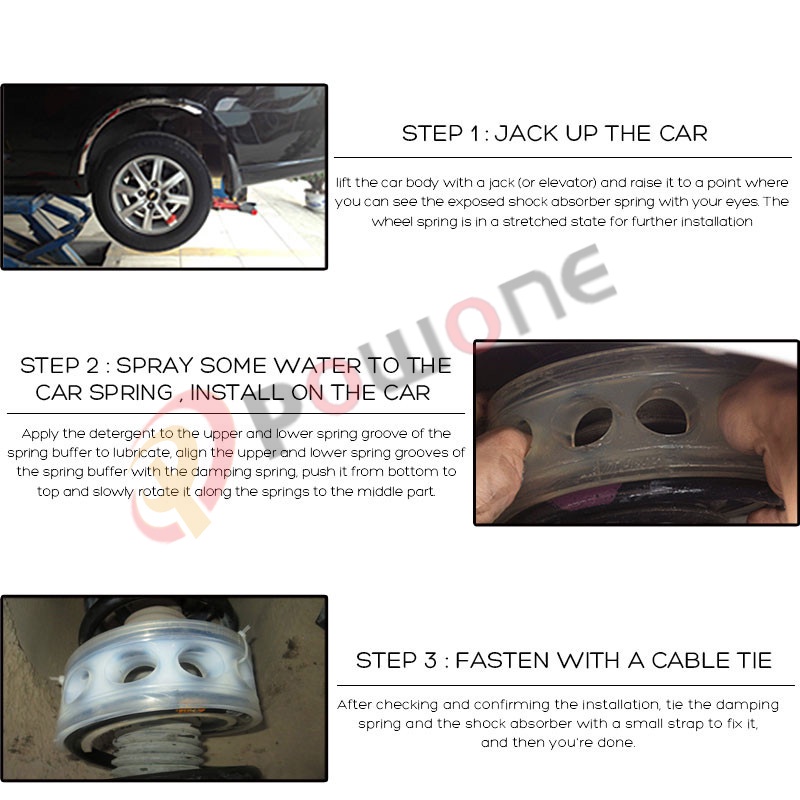 STEP 1 : JACK UP THE CAR

lift the car body with a jack (or elevator) and raise it to a point where you can see the exposed shock absorber spring with your eyes. The wheel spring is in a stretched state for further installation

powone

STEP 2 : SPRAY SOME WATER TO THE CAR SPRING , INSTALL ON THE CAR

Apply the detergent to the upper and lower spring groove of the spring buffer to lubricate, align the upper and lower spring grooves of the spring buffer with the damping spring, push it from bottom to top and slowly rotate it along the springs to the middle part.

STEP 3 : FASTEN WITH A CABLE TIE

After checking and confirming the installation, tie the damping spring and the shock absorber with a small strap to fix it, and then you're done.