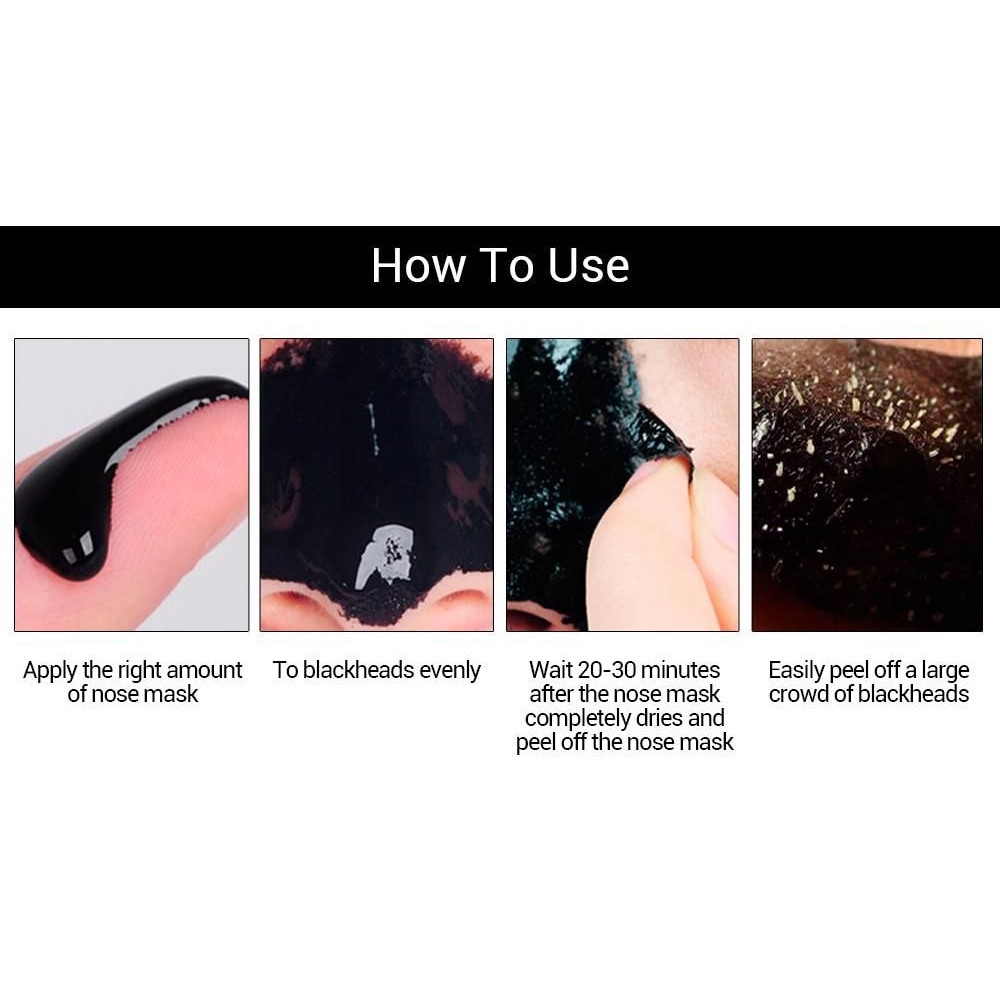 How To Use

Apply the right amount of nose mask

To blackheads evenly

Wait 20-30 minutes after the nose mask completely dries and peel off the nose mask

Easily peel off a large crowd of blackheads