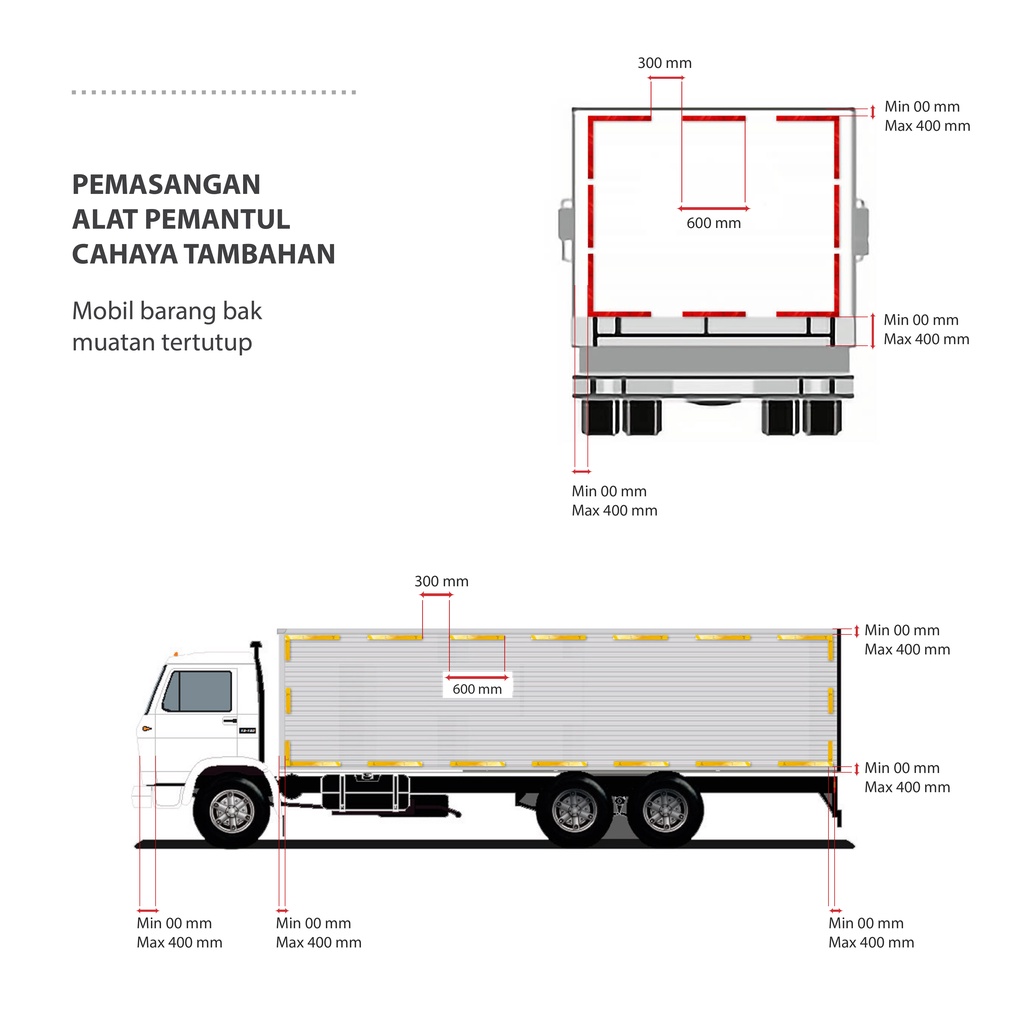 PEMASANGAN ALAT PEMANTUL CAHAYA TAMBAHAN

Mobil barang bak muatan tertutup

300 mm

Min 00 mm
Max 400 mm

600 mm

Min 00 mm
Max 400 mm

Min 00 mm
Max 400 mm

300 mm

Min 00 mm
Max 400 mm

600 mm

Min 00 mm
Max 400 mm

Min 00 mm
Max 400 mm

Min 00 mm
Max 400 mm

Min 00 mm
Max 400 mm