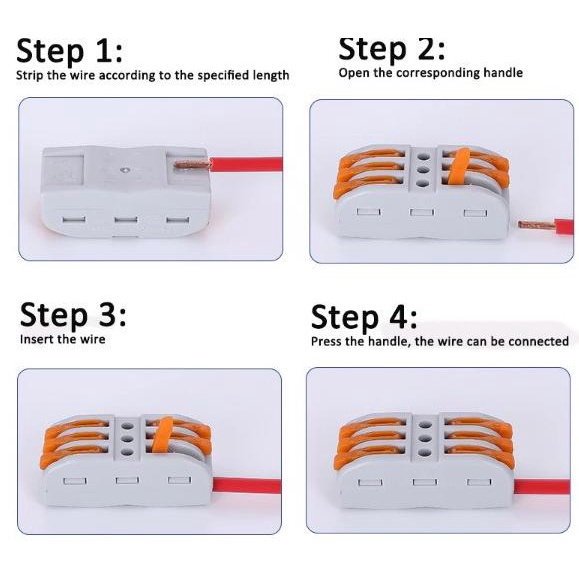 Step 1:
Strip the wire according to the specified length

Step 2:
Open the corresponding handle

Step 3:
Insert the wire

Step 4:
Press the handle, the wire can be connected