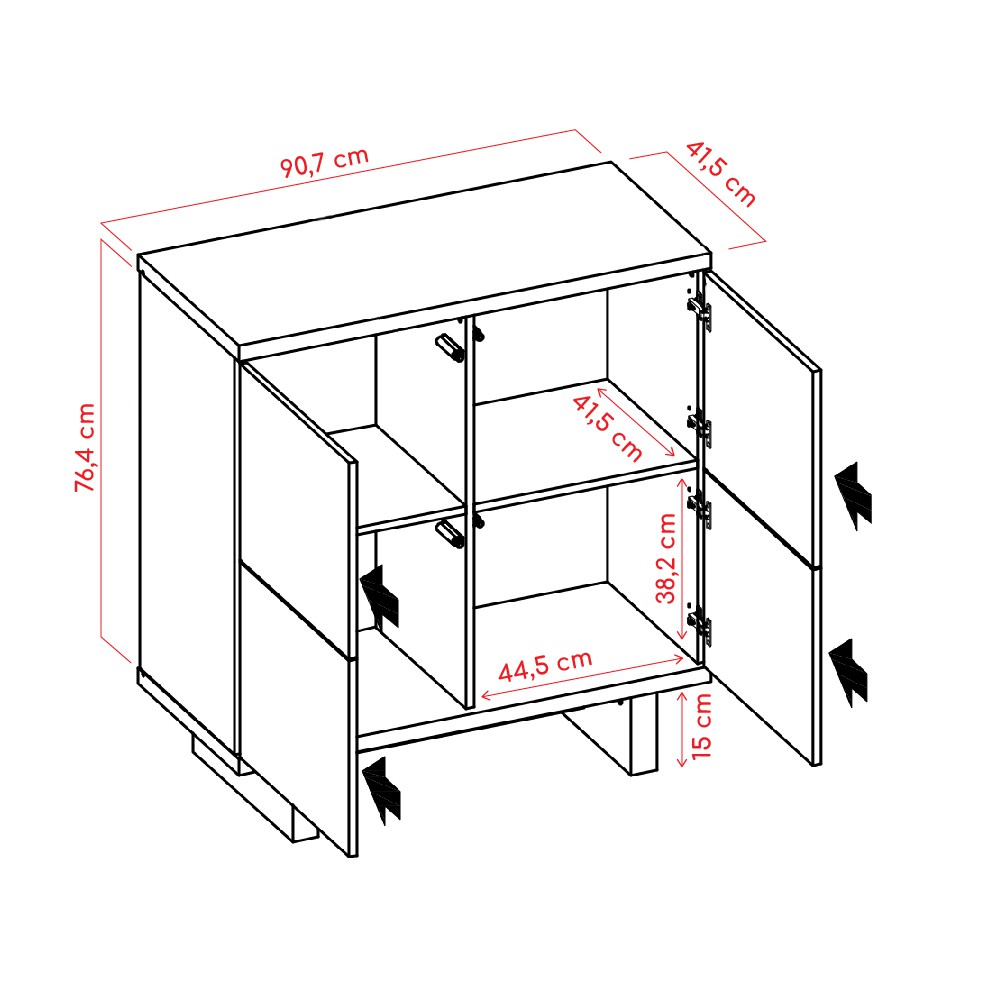 90,7 cm
41,5 cm
76,4 cm
41,5 cm
38,2 cm
44,5 cm
15 cm