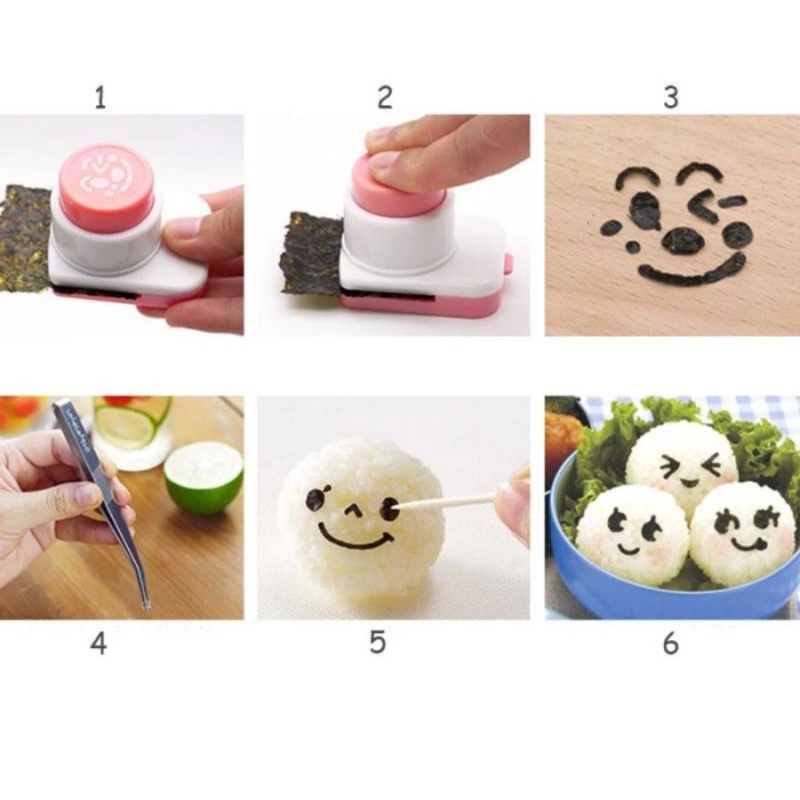 1

2

3

4

5

6