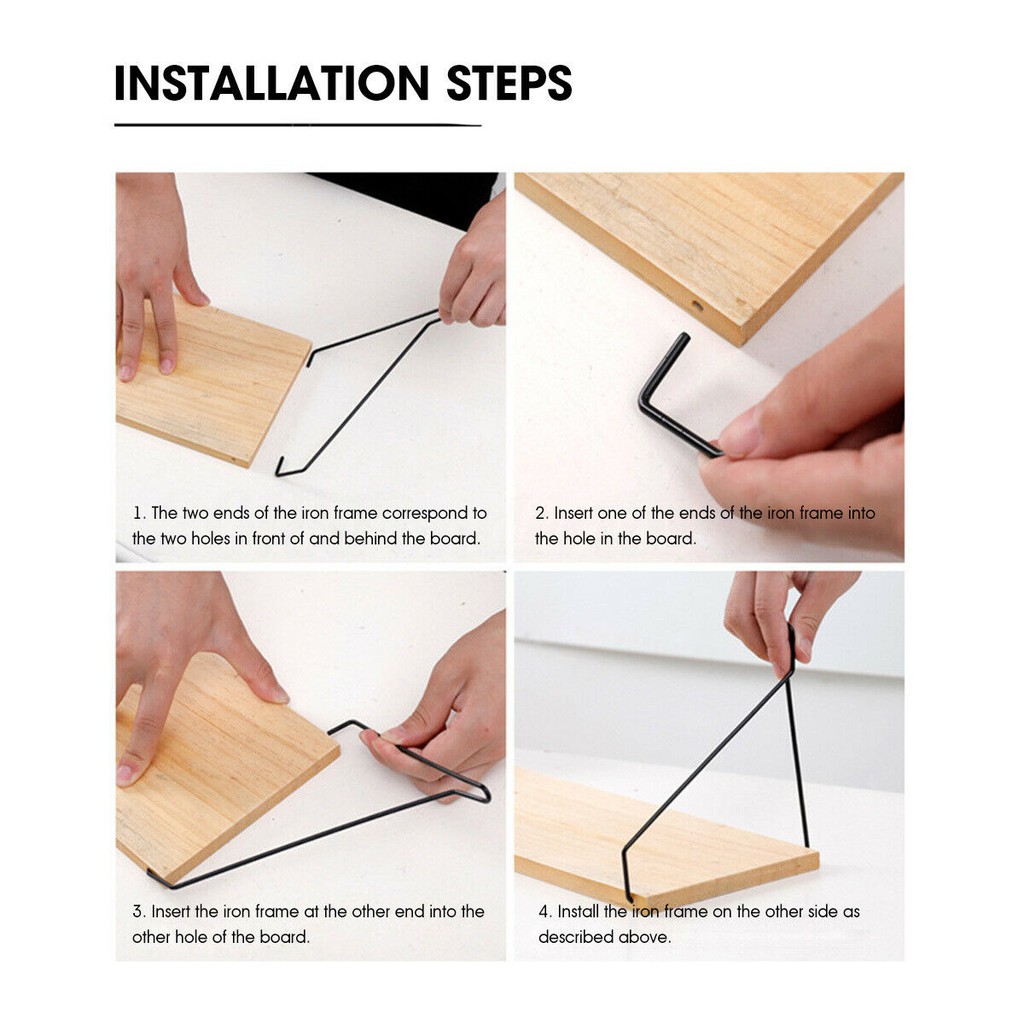 INSTALLATION STEPS

1. The two ends of the iron frame correspond to the two holes in front of and behind the board.

2. Insert one of the ends of the iron frame into the hole in the board.

3. Insert the iron frame at the other end into the other hole of the board.

4. Install the iron frame on the other side as described above.