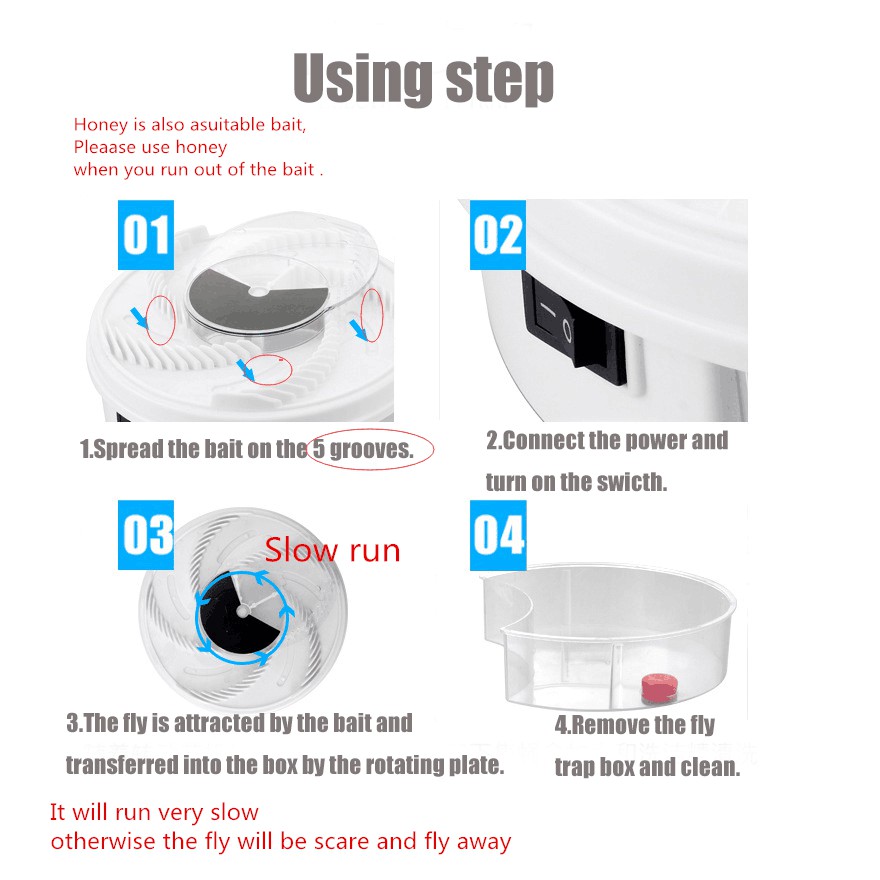 Using step

Honey is also asuitable bait,
Pleaase use honey
when you run out of the bait .

01

1.Spread the bait on the 5 grooves.

02

2.Connect the power and turn on the swicth.

03

Slow run

3.The fly is attracted by the bait and transferred into the box by the rotating plate.

04

4.Remove the fly trap box and clean.

It will run very slow
otherwise the fly will be scare and fly away