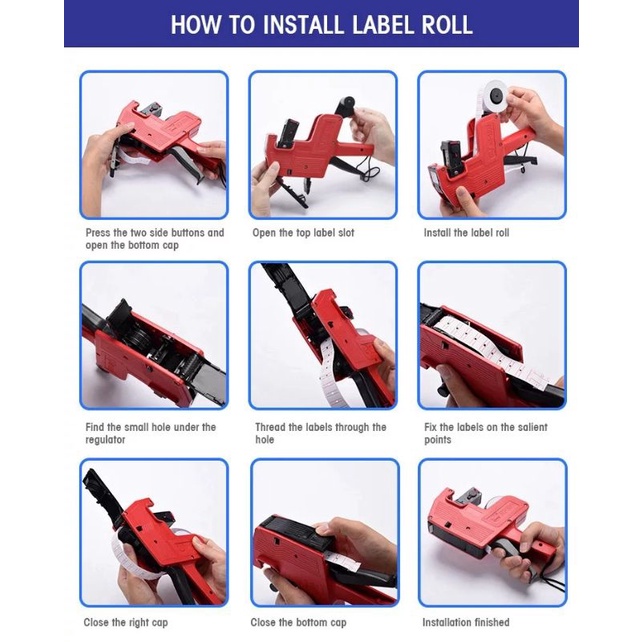 HOW TO INSTALL LABEL ROLL

Press the two side buttons and open the bottom cap

Open the top label slot

Install the label roll

Find the small hole under the regulator

Thread the labels through the hole

Fix the labels on the salient points

Close the right cap

Close the bottom cap

Installation finished