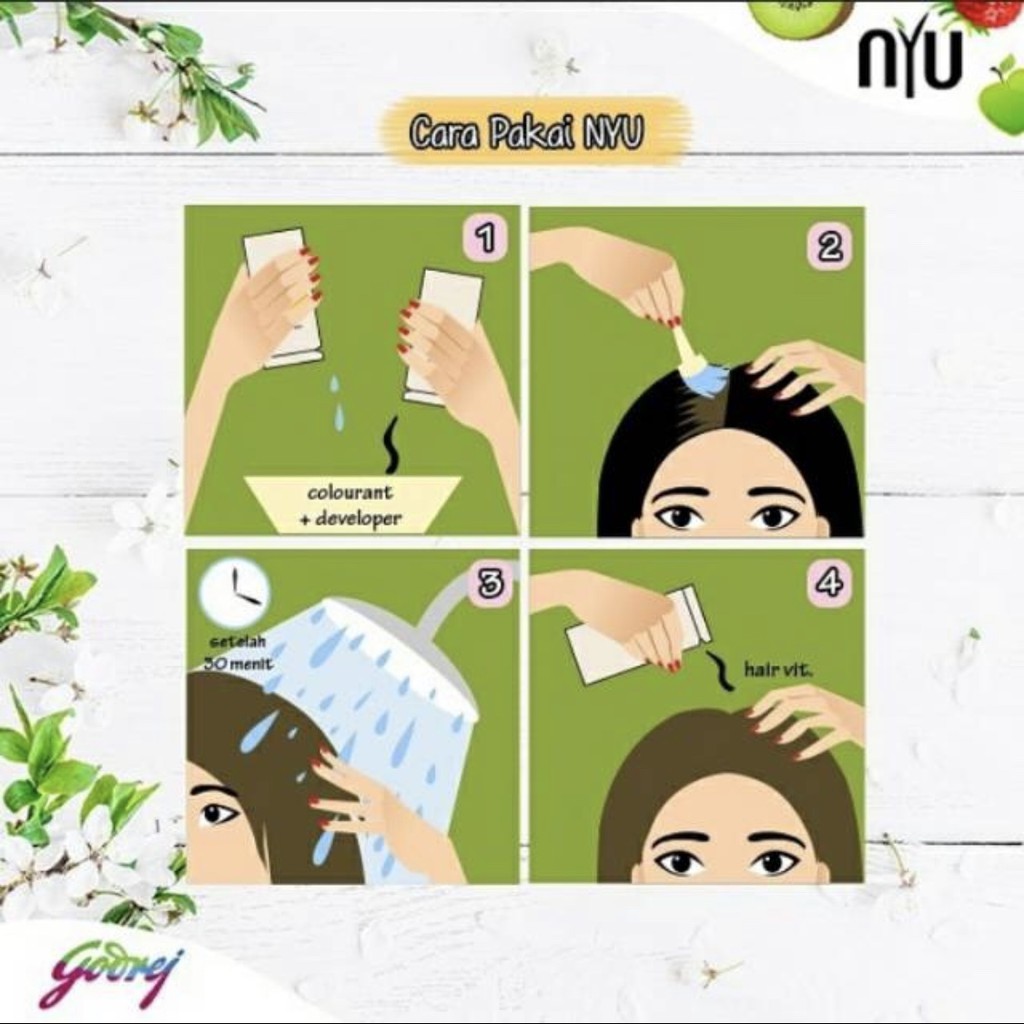 NYU

Cara Pakai NYU

1

colourant + developer

2

3

setelah 30 menit

4

hair vit.

Godrej