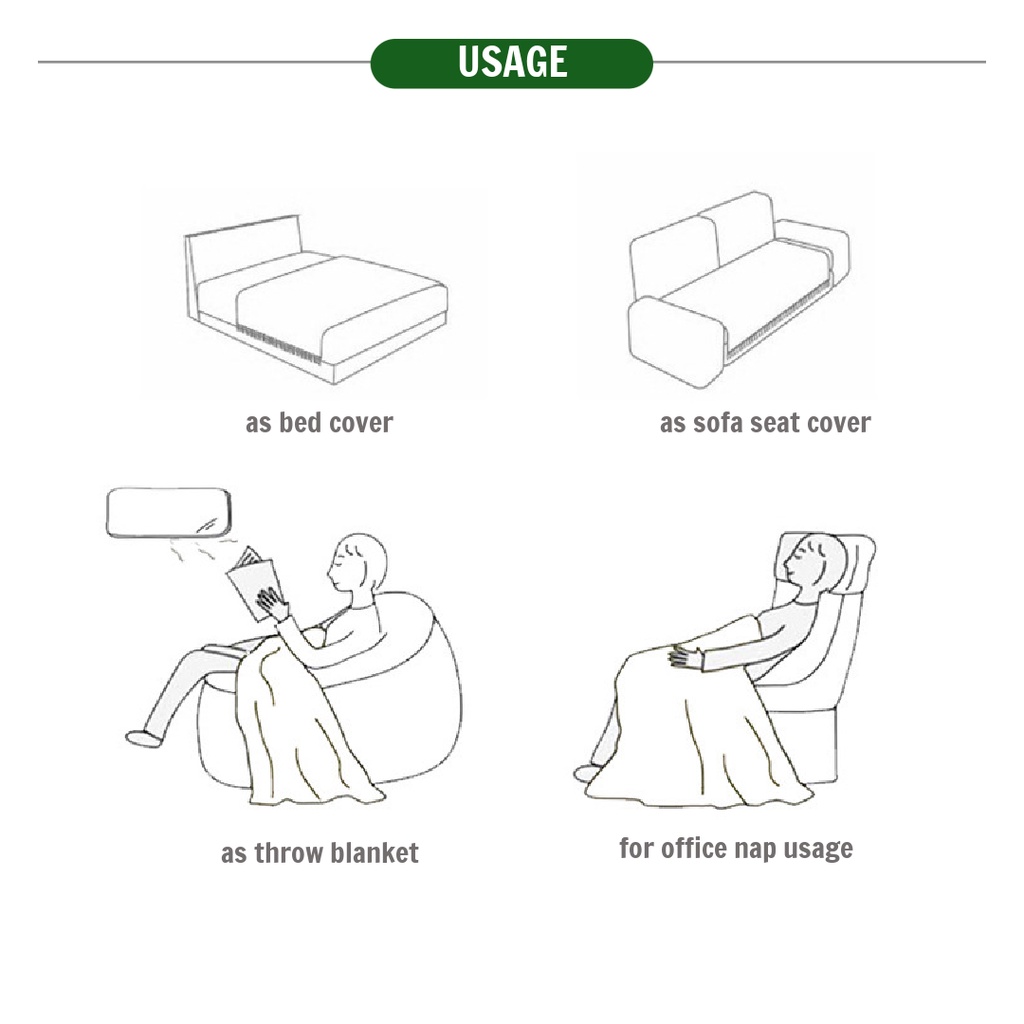 USAGE

as bed cover

as sofa seat cover

as throw blanket

for office nap usage