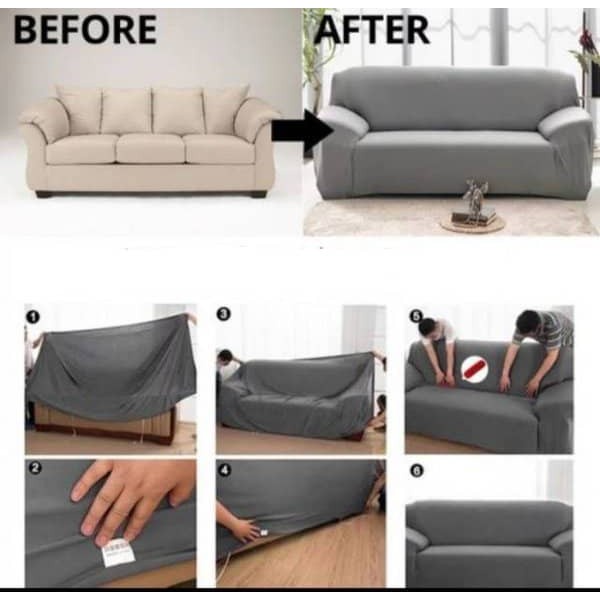 BEFORE

AFTER

1

3

5

2

4

6