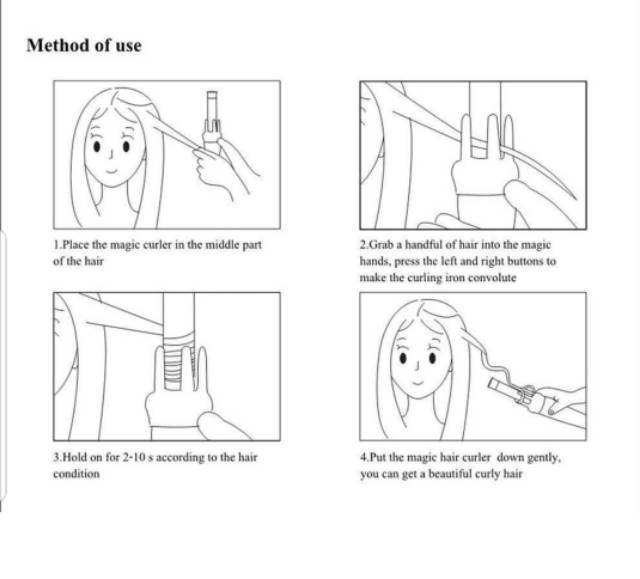 Method of use

1.Place the magic curler in the middle part of the hair

2.Grab a handful of hair into the magic hands, press the left and right buttons to make the curling iron convolute

3.Hold on for 2-10 s according to the hair condition

4.Put the magic hair curler down gently, you can get a beautiful curly hair