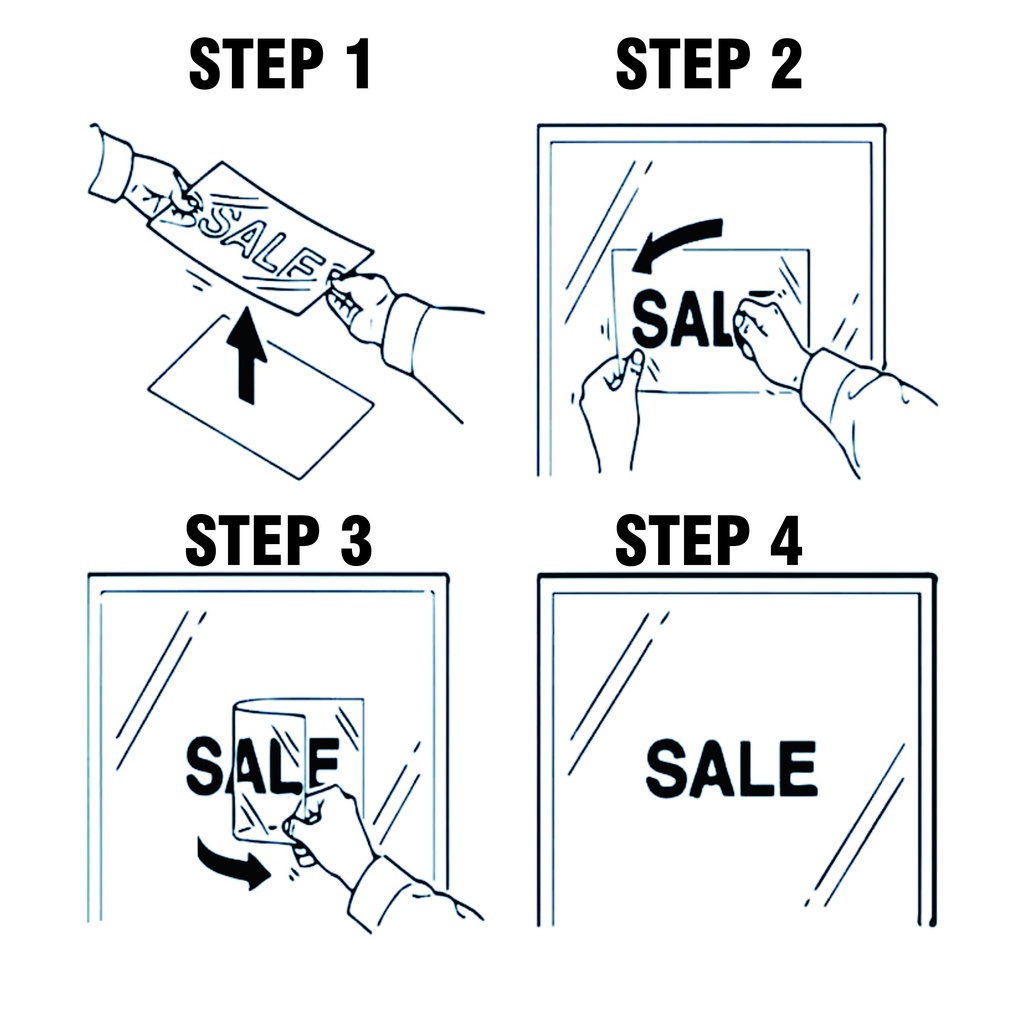 STEP 1

SALE

STEP 2

SALE

STEP 3

SALE

STEP 4

SALE