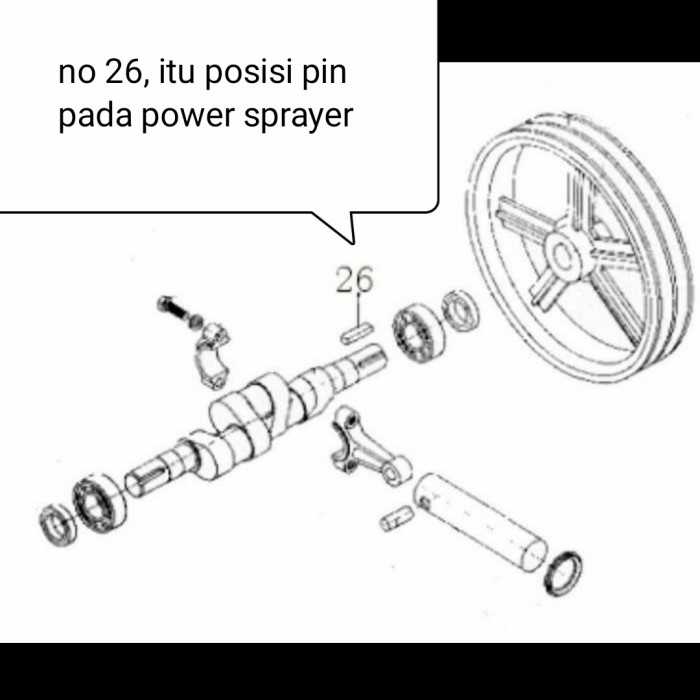 no 26, itu posisi pin pada power sprayer

26